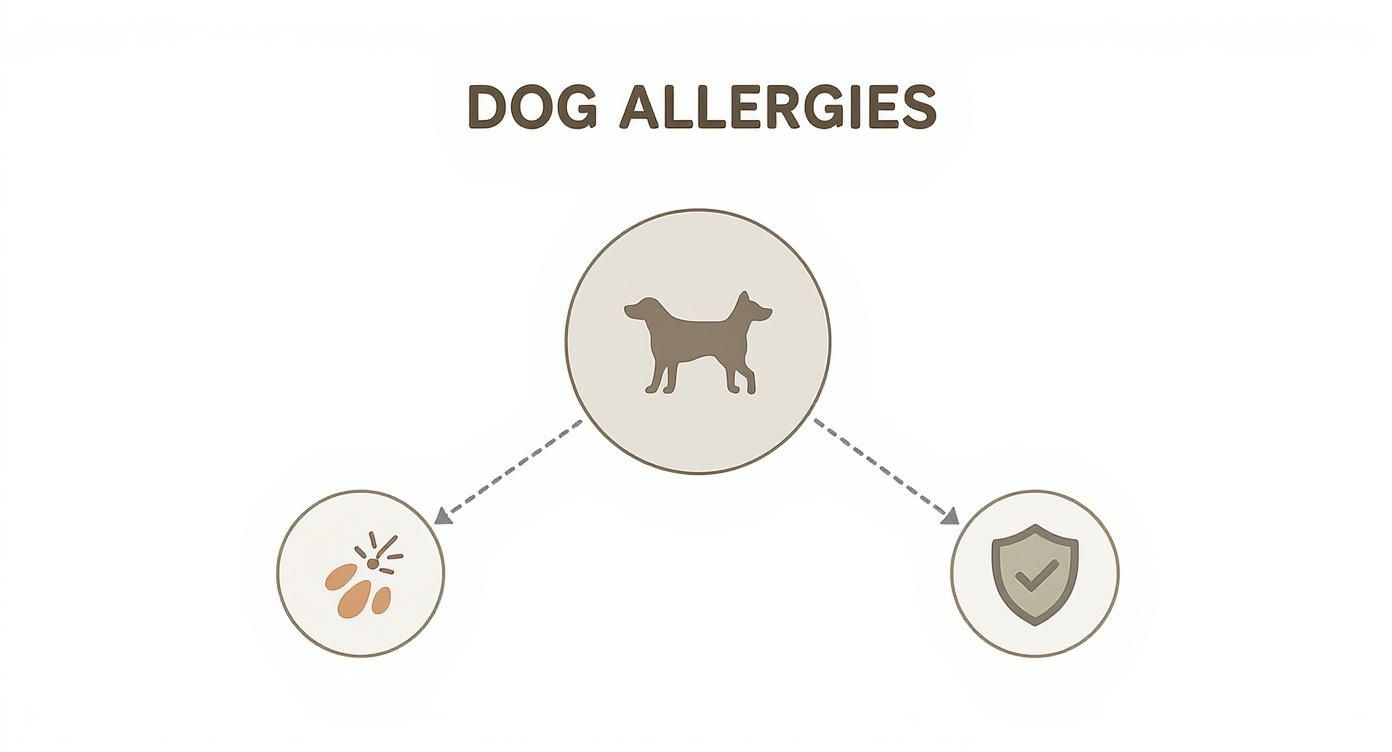 DOG ALLERGIES