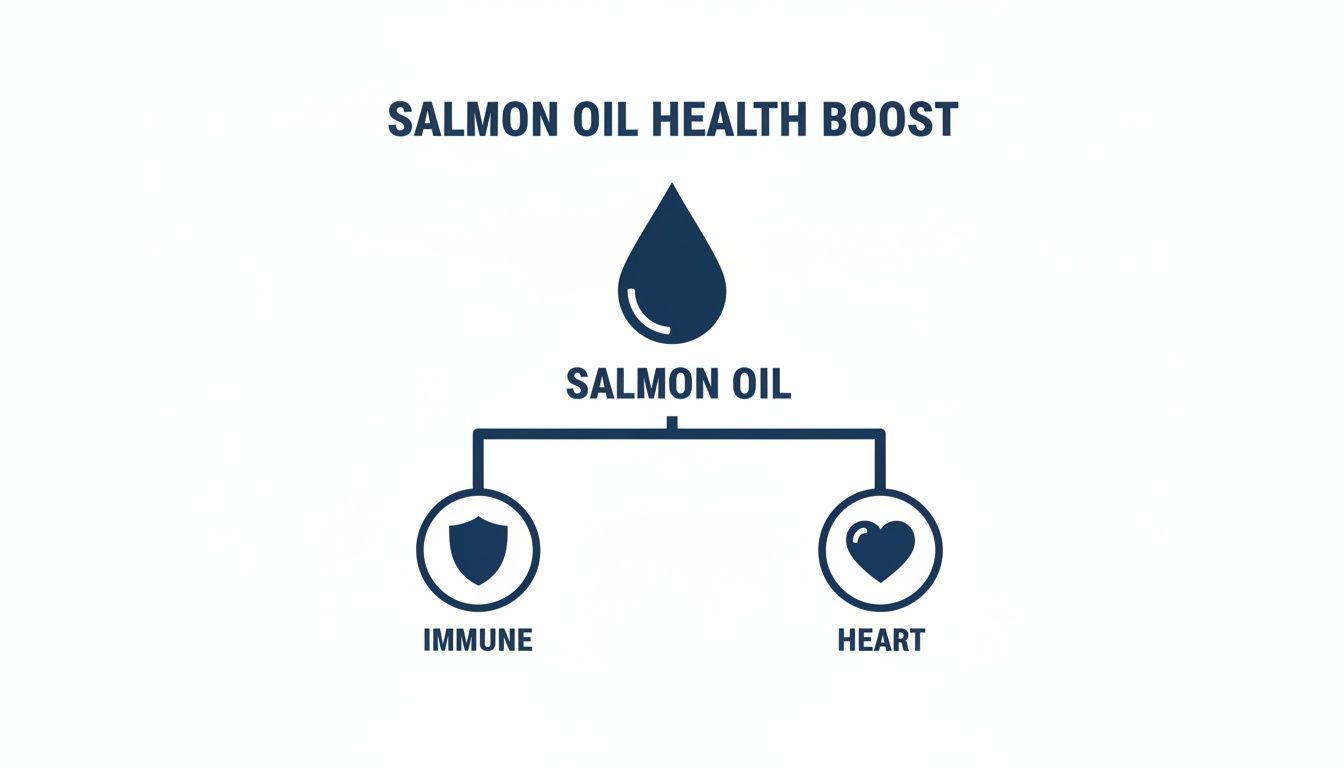 SALMON OIL HEALTH BOOST

SALMON OIL

IMMUNE

HEART