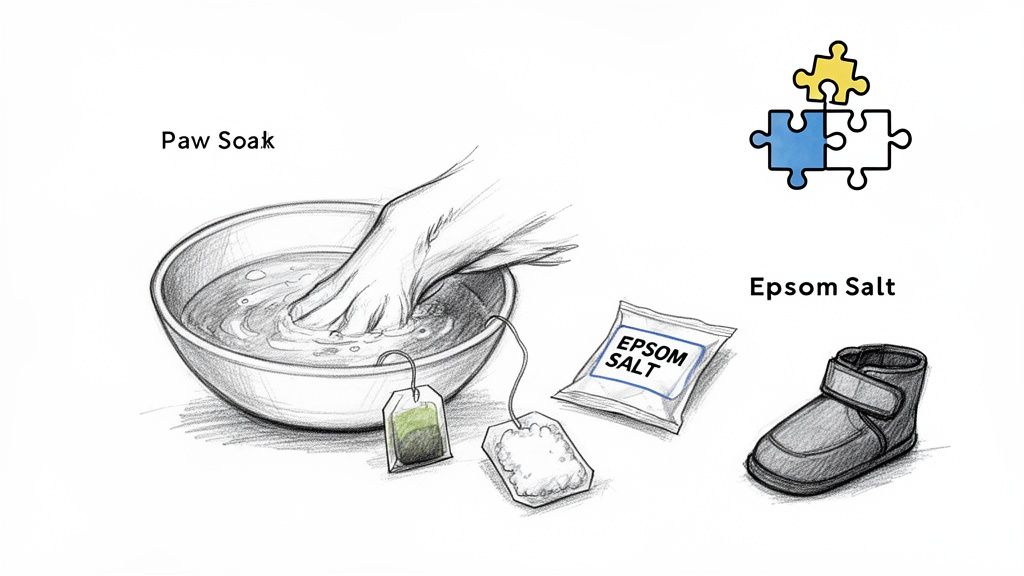 Paw Soak

Epsom Salt

EPSOM SALT