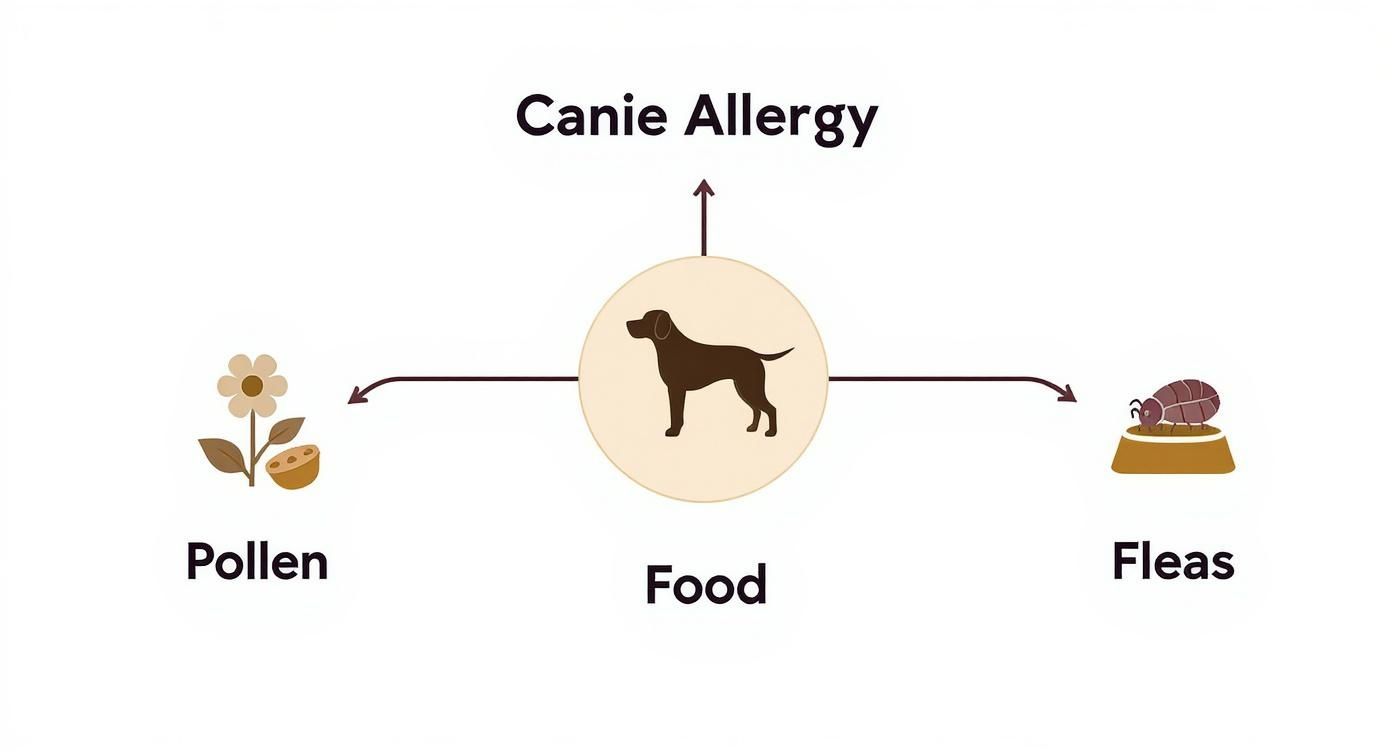 Canie Allergy

Pollen

Food

Fleas