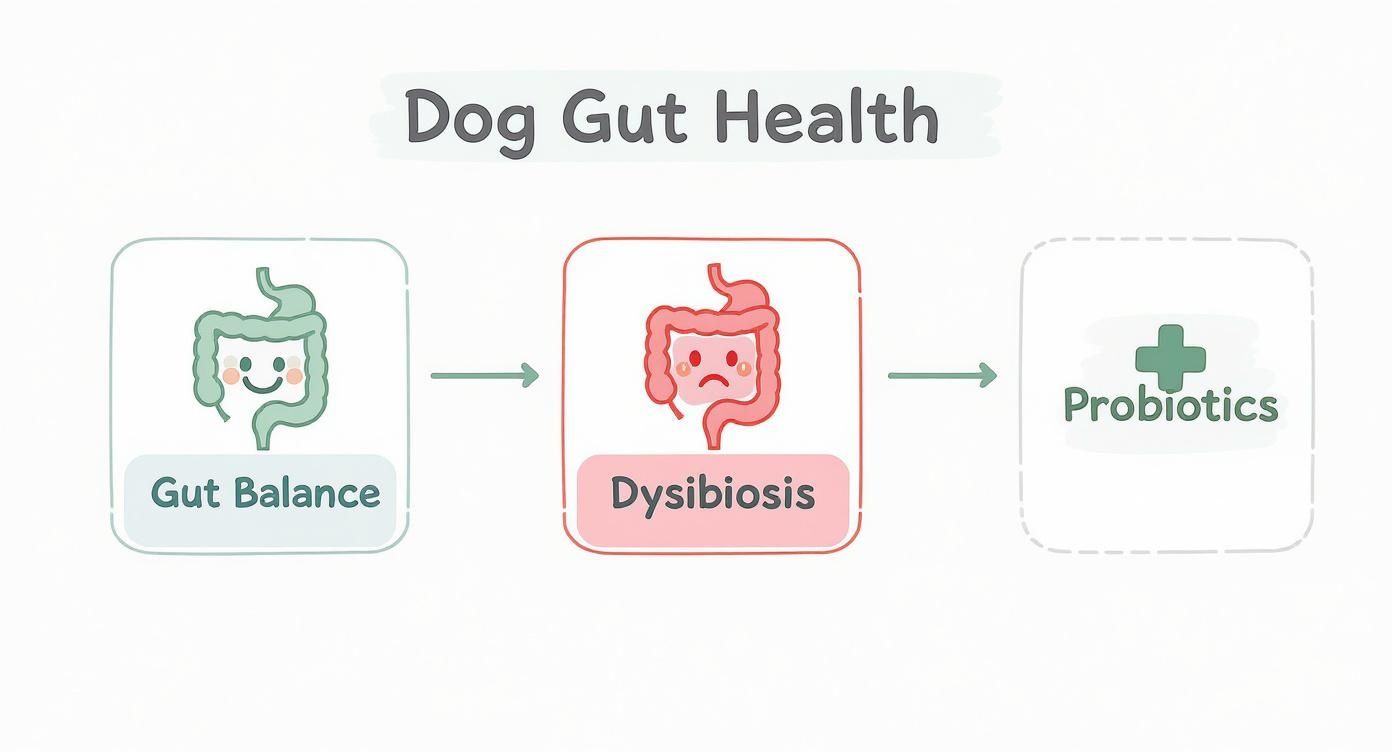 Dog Gut Health

Gut Balance

Dysibiosis

Probiotics