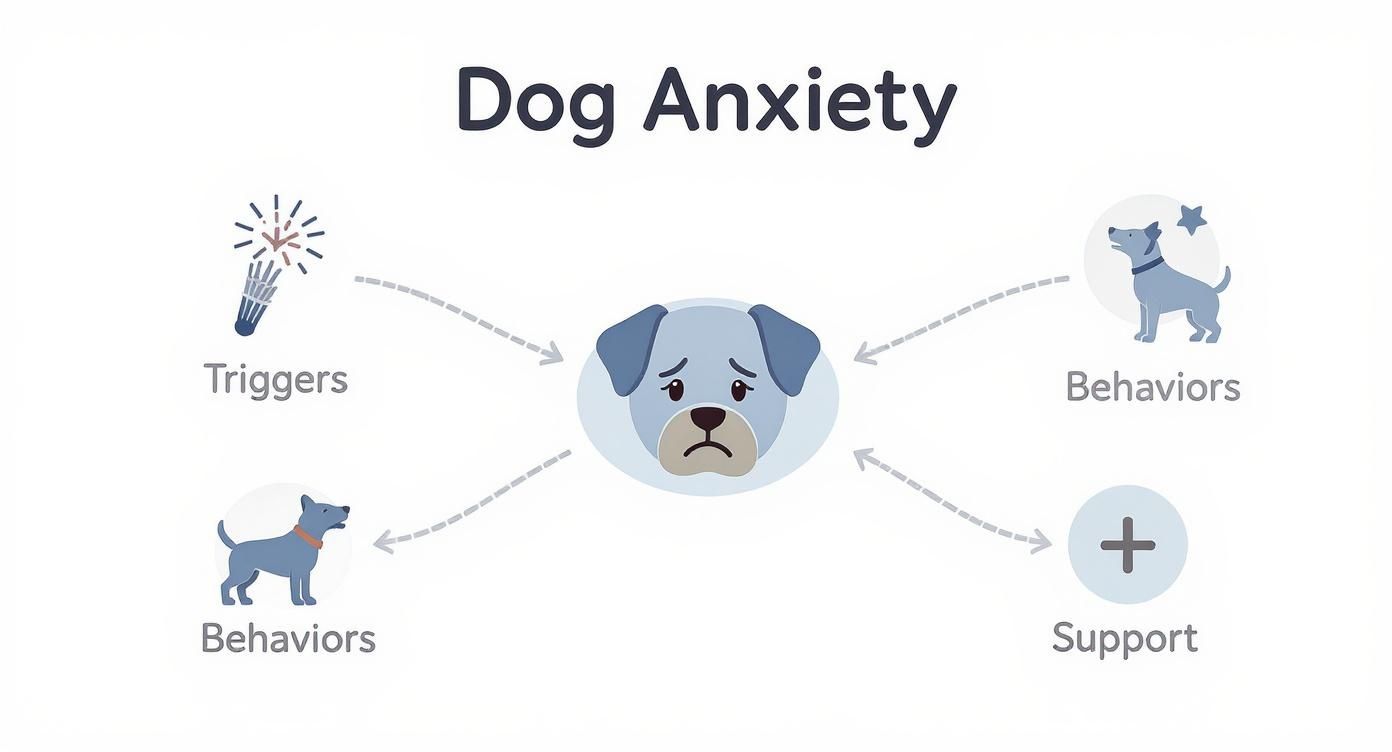 Dog Anxiety

Triggers

Behaviors

Behaviors

Support