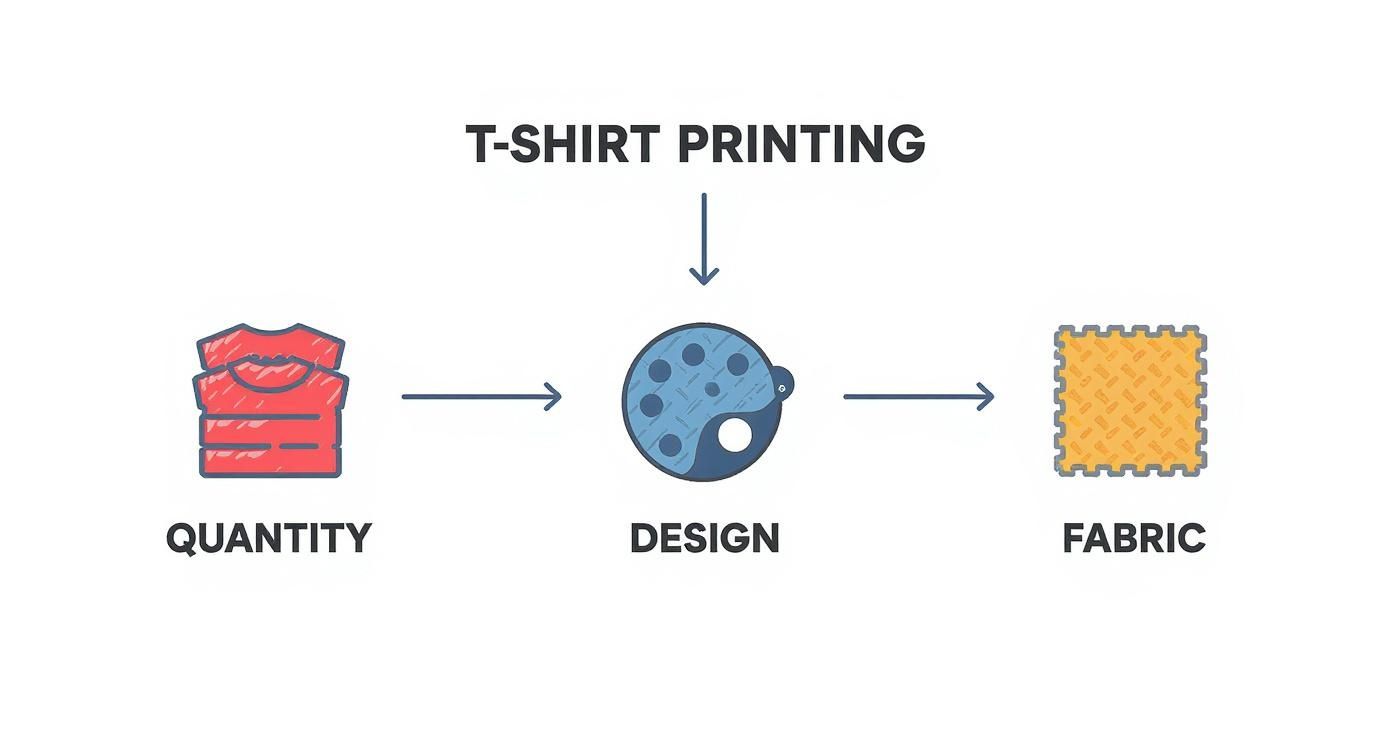 T-SHIRT PRINTING

QUANTITY

DESIGN

FABRIC