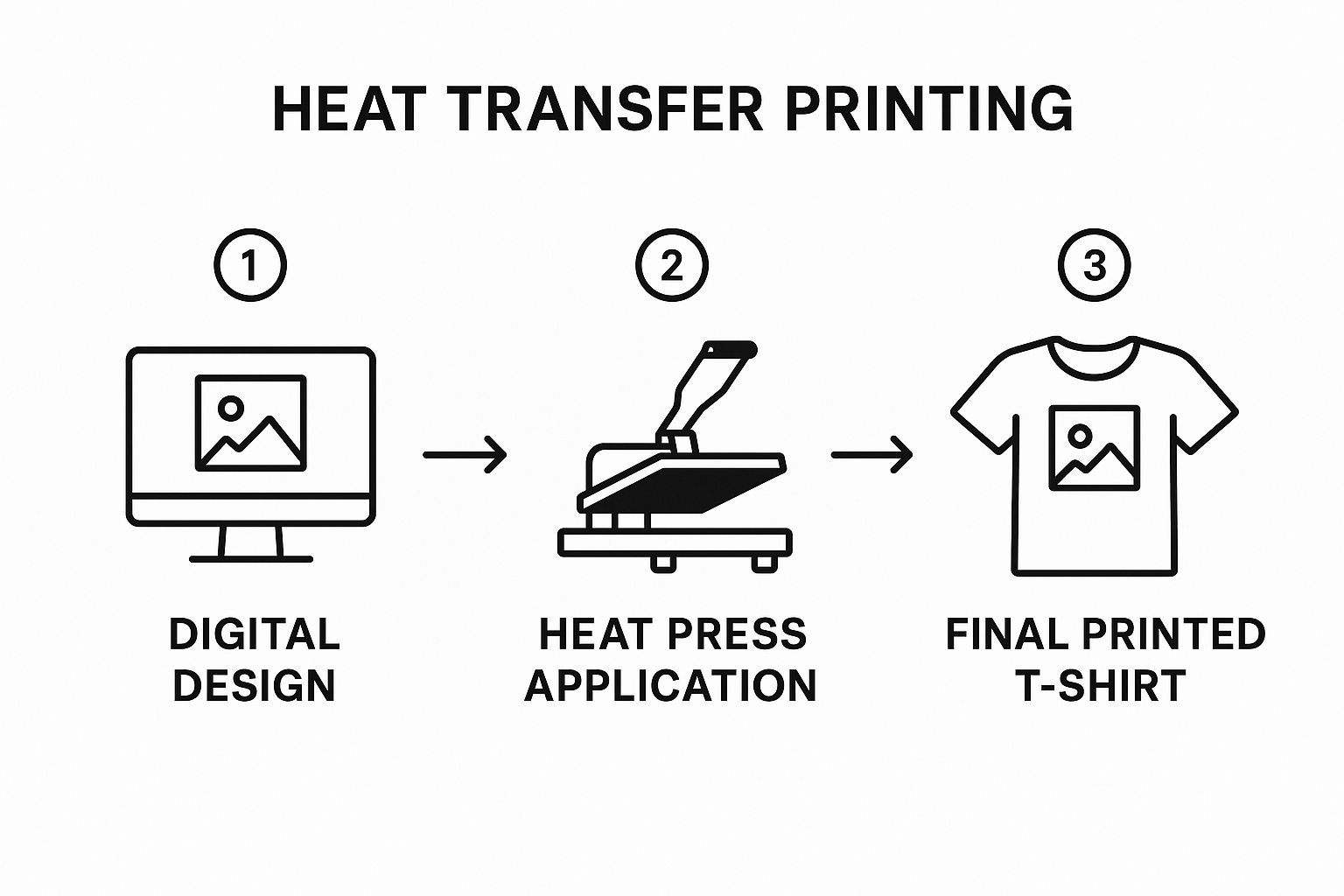 HEAT TRANSFER PRINTING

1

DIGITAL DESIGN

2

HEAT PRESS APPLICATION

3

FINAL PRINTED T-SHIRT