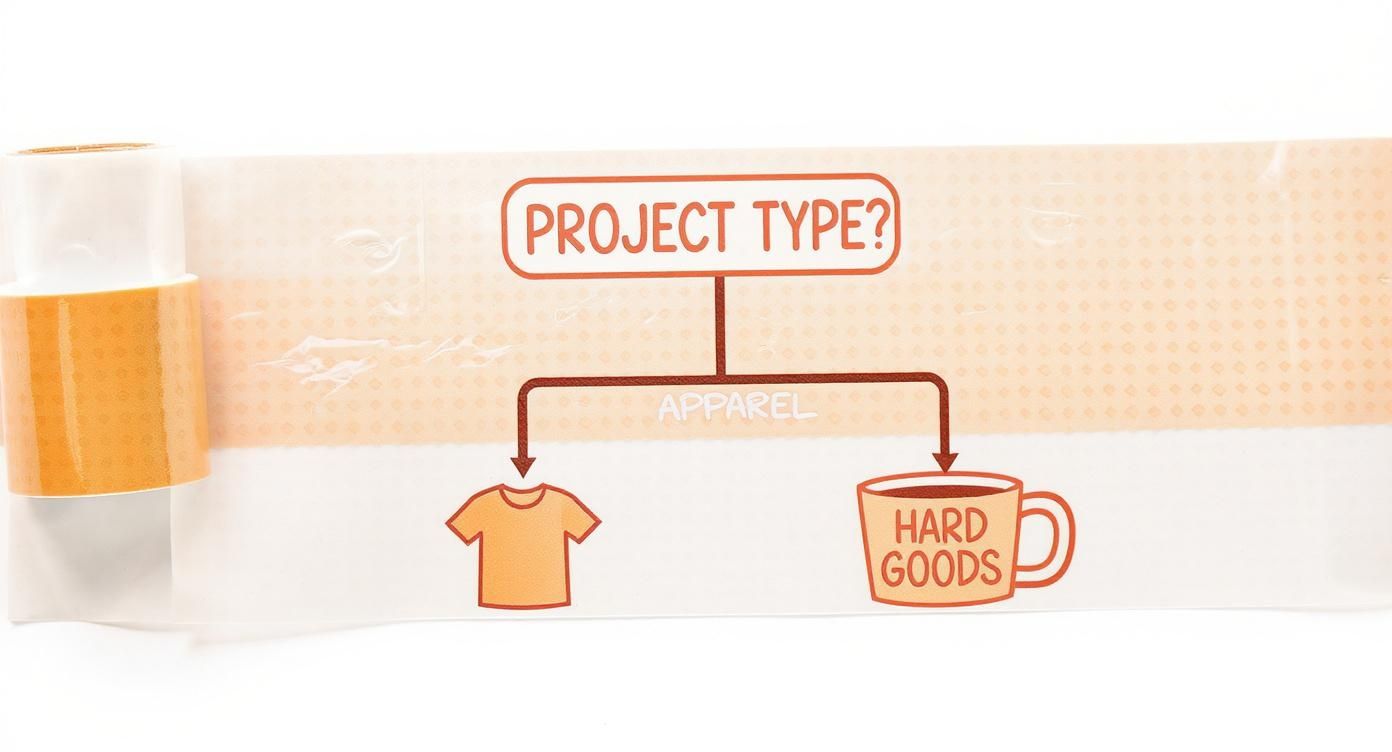 PROJECT TYPE?

APPAREL

HARD GOODS