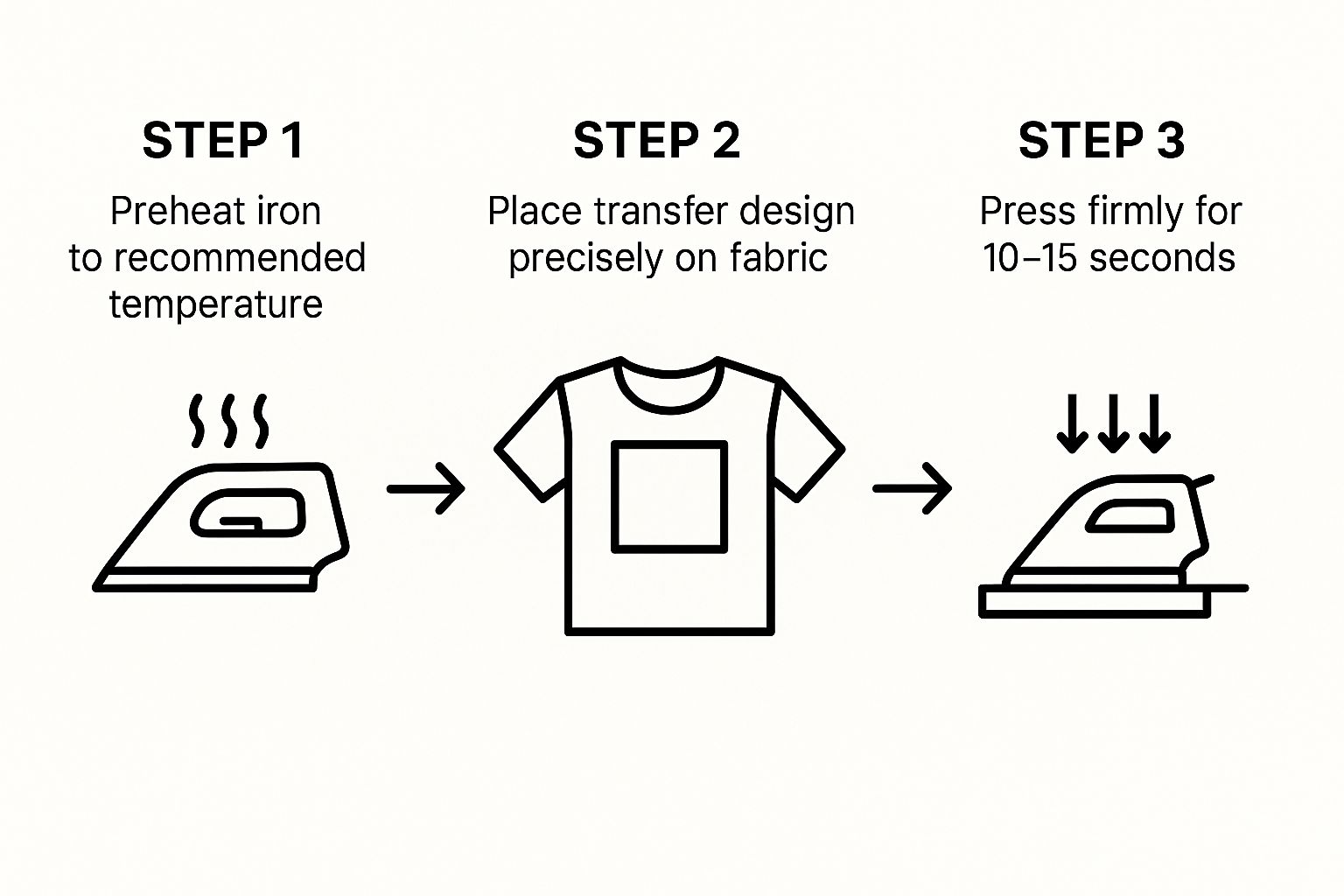 STEP 1

Preheat iron to recommended temperature

STEP 2

Place transfer design precisely on fabric

STEP 3

Press firmly for 10–15 seconds