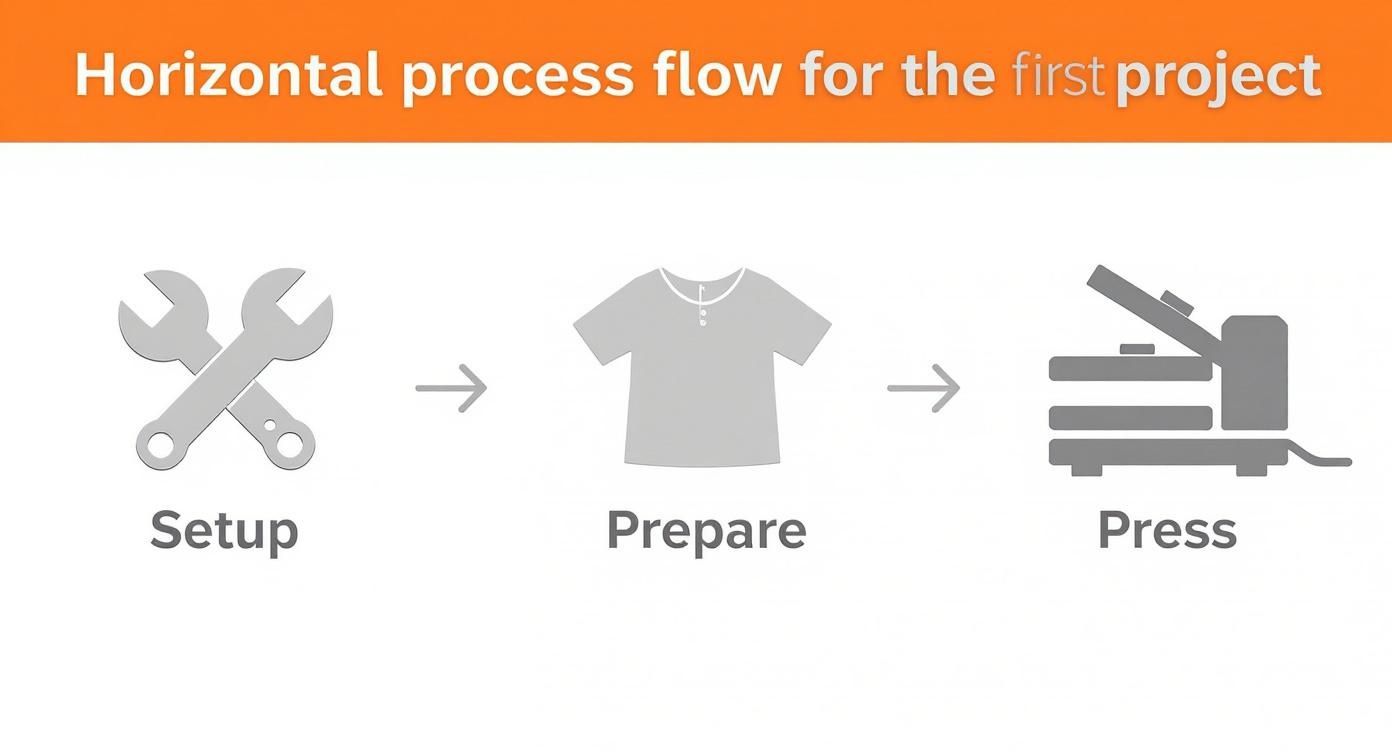 Horizontal process flow for the first project

Setup

Prepare

Press