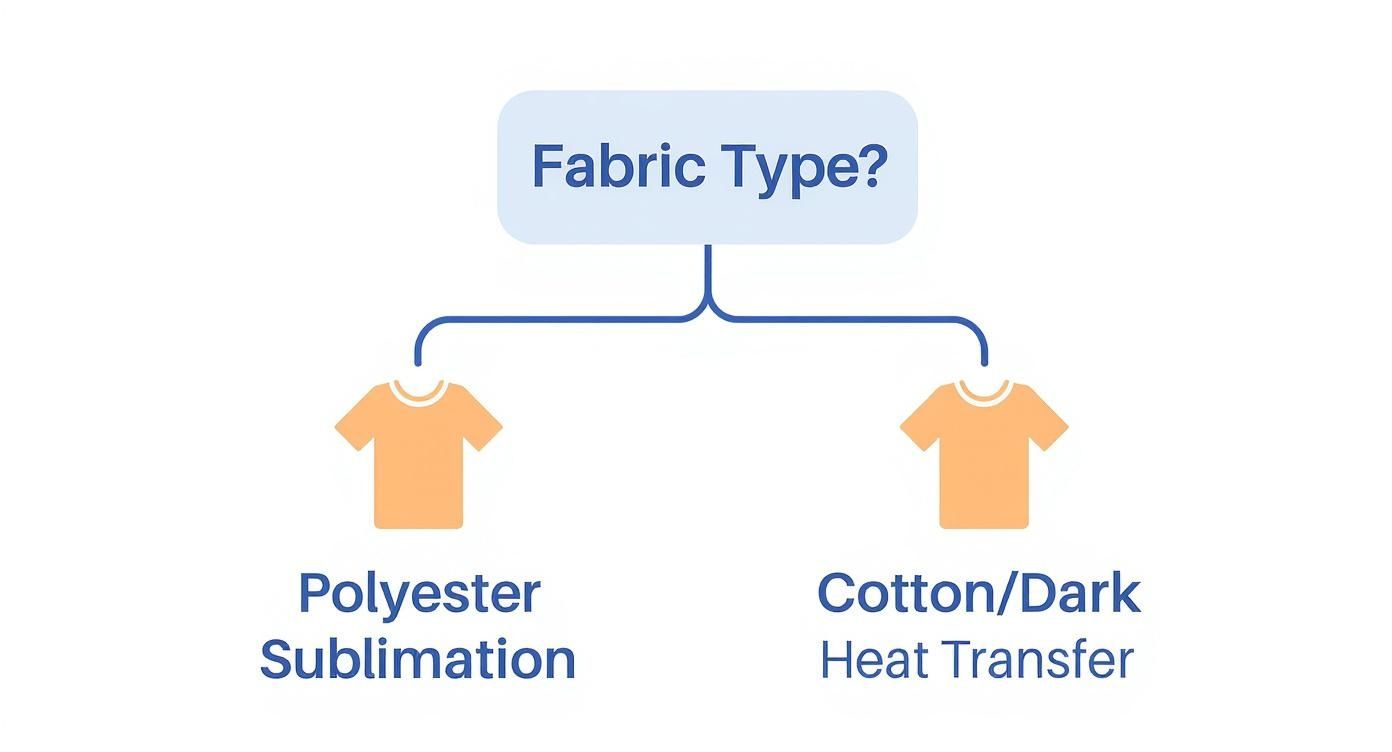 Fabric Type?

Polyester
Sublimation

Cotton/Dark
Heat Transfer