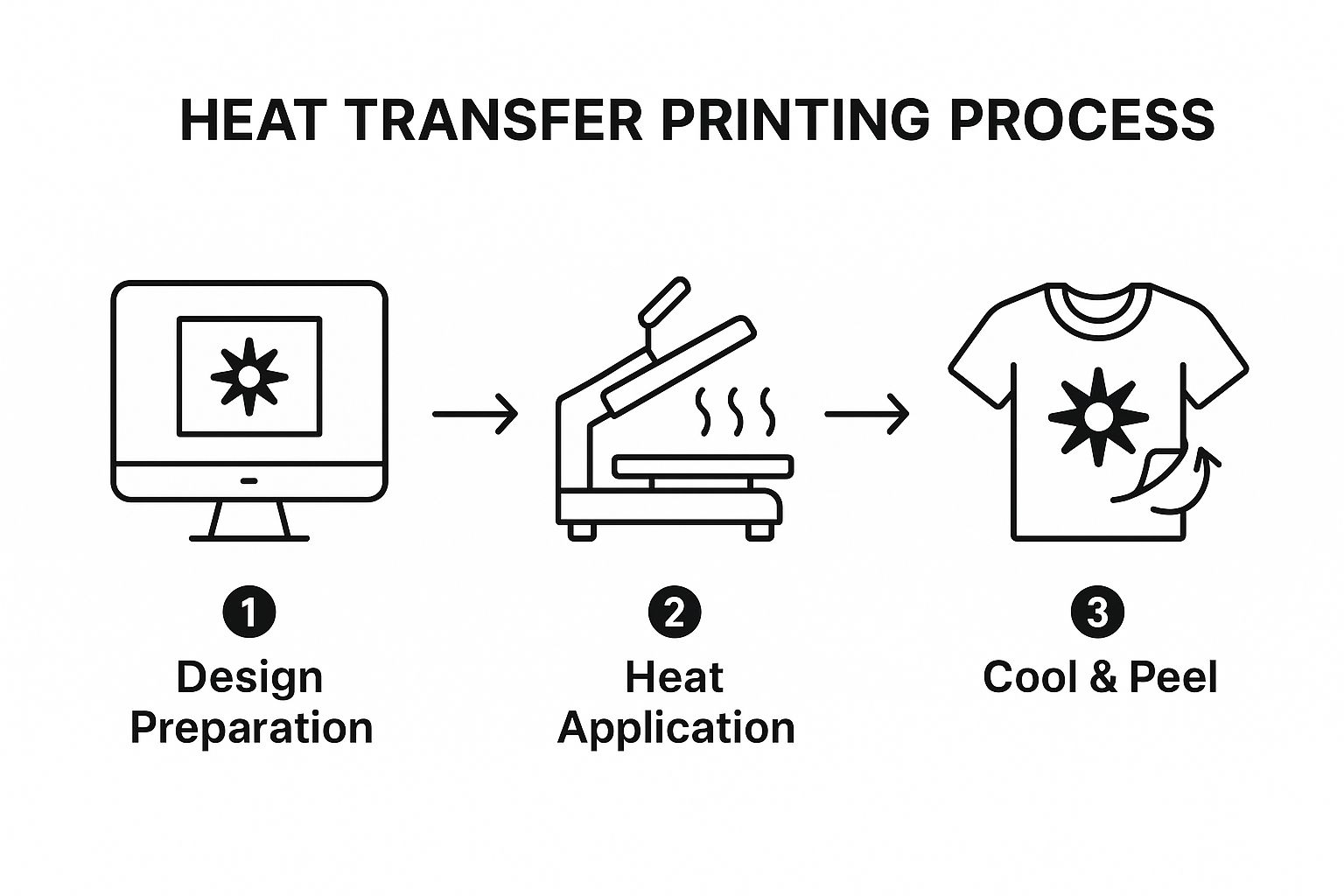 HEAT TRANSFER PRINTING PROCESS

1
Design Preparation

2
Heat Application

3
Cool & Peel