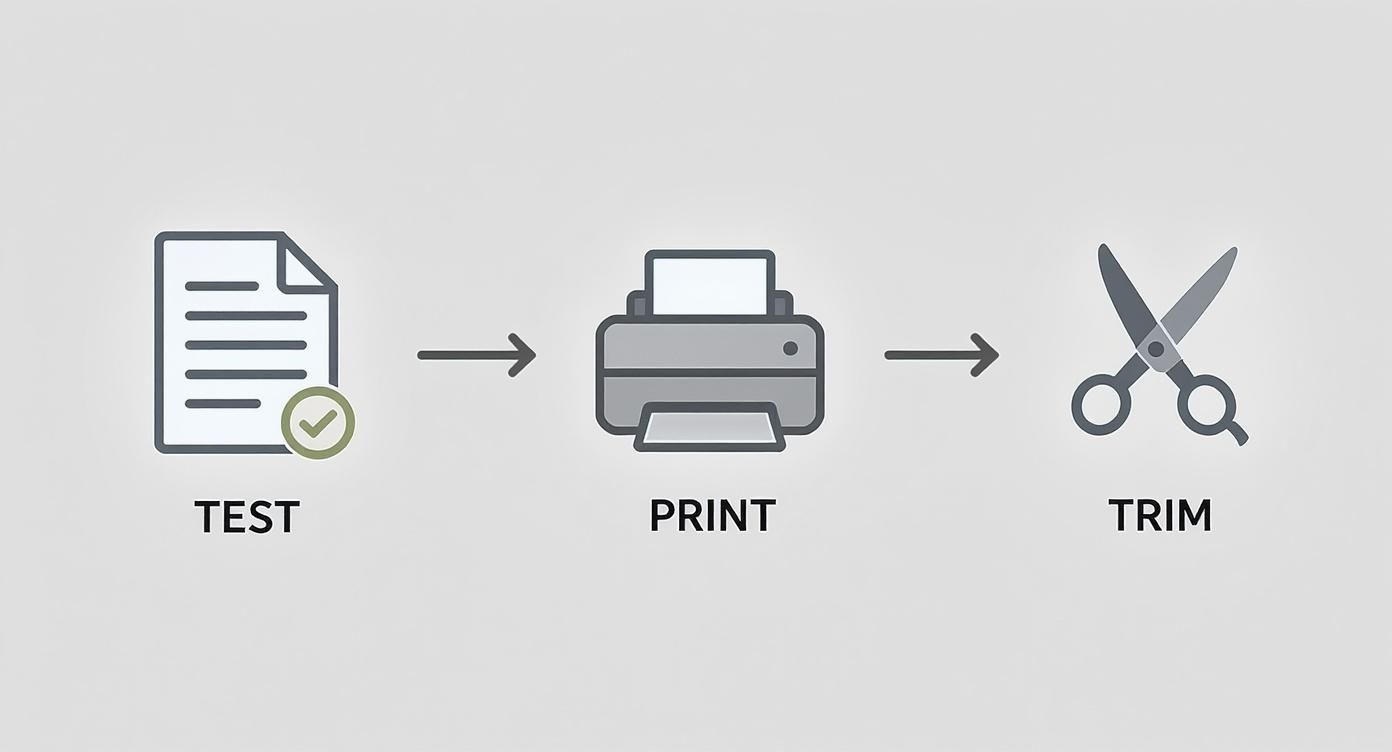 TEST

PRINT

TRIM