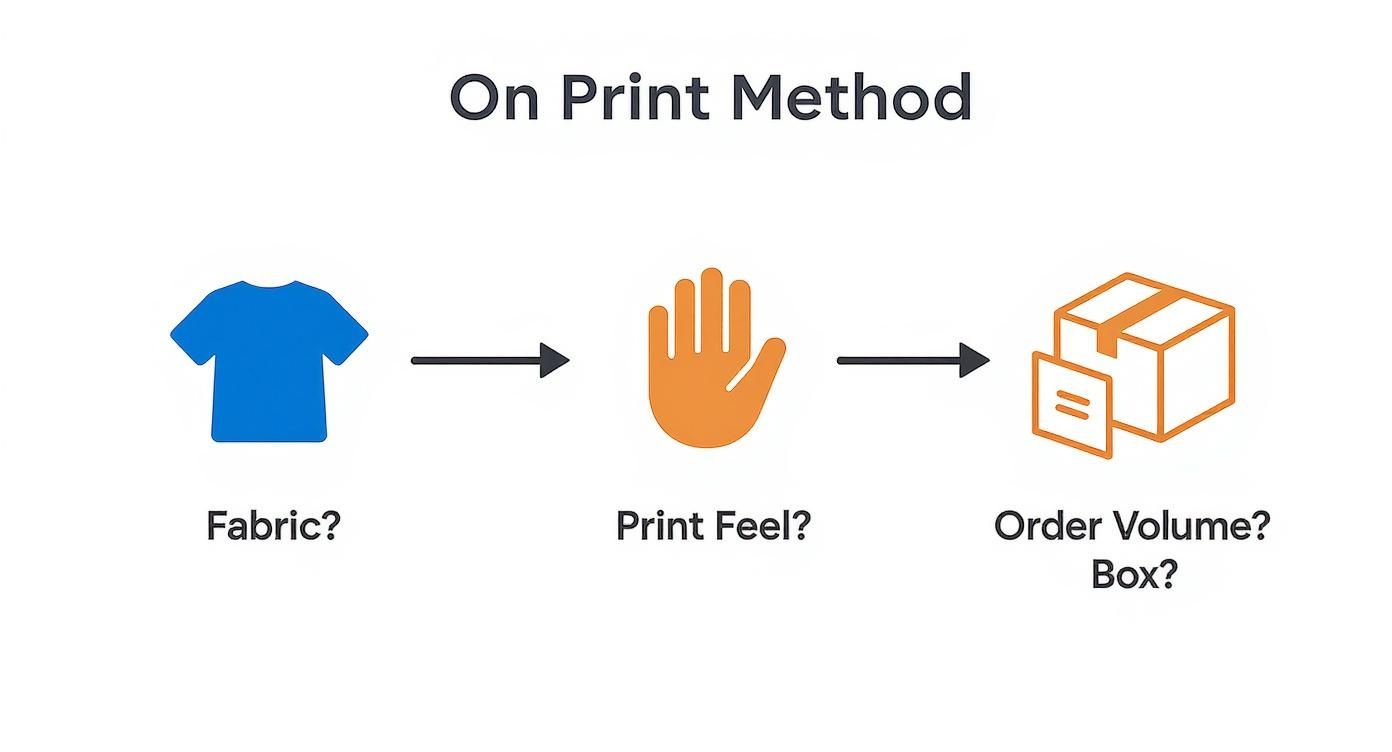 On Print Method

Fabric?

Print Feel?

Order Volume?
Box?