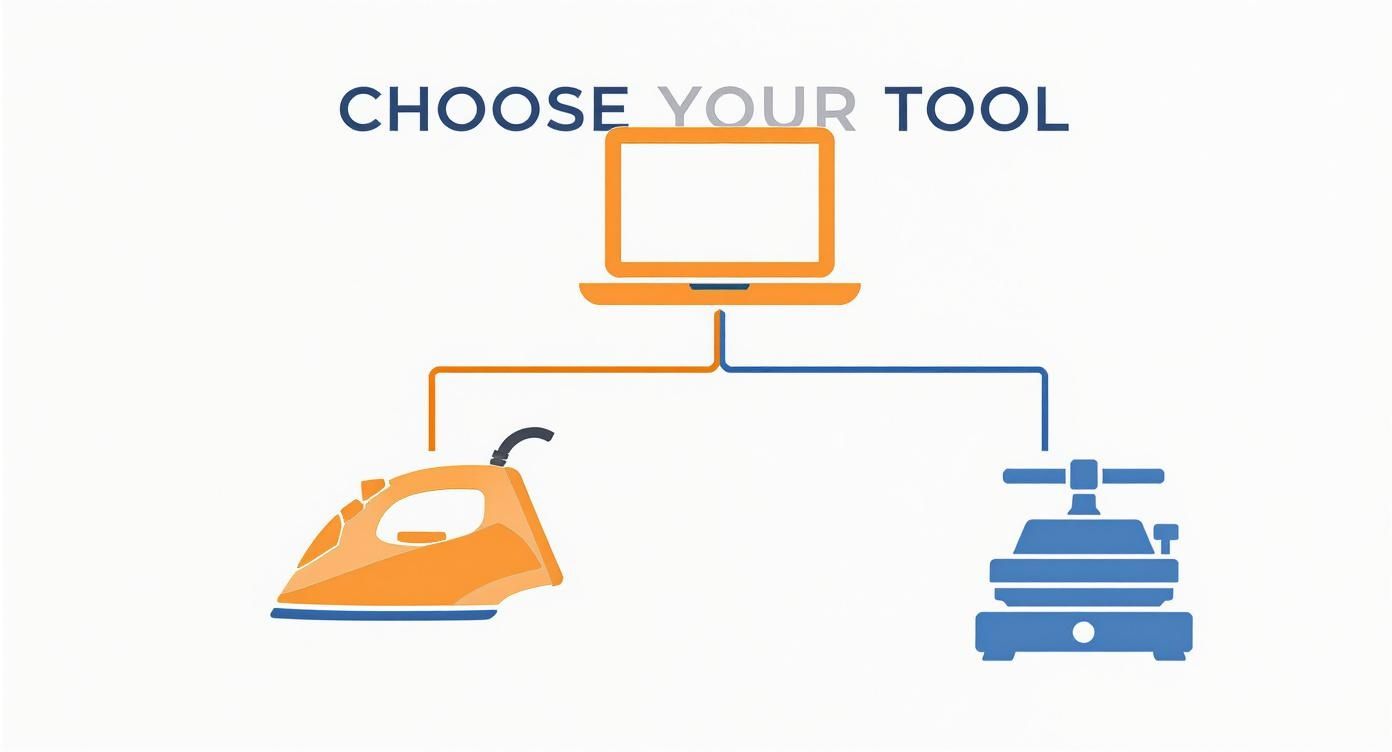 CHOOSE YOUR TOOL