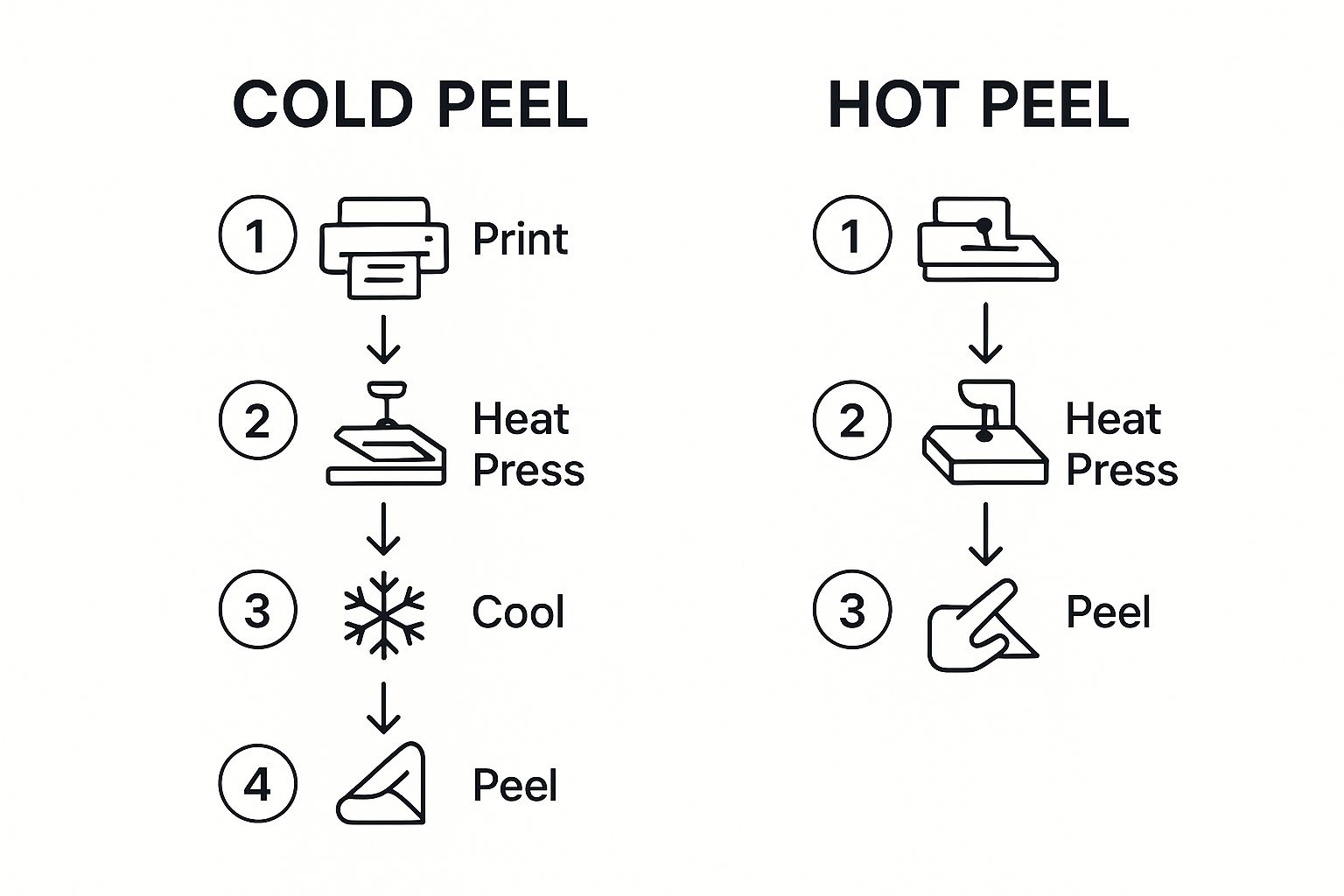 COLD PEEL

1 Print

2 Heat Press

3 Cool

4 Peel

HOT PEEL

1

2 Heat Press

3 Peel