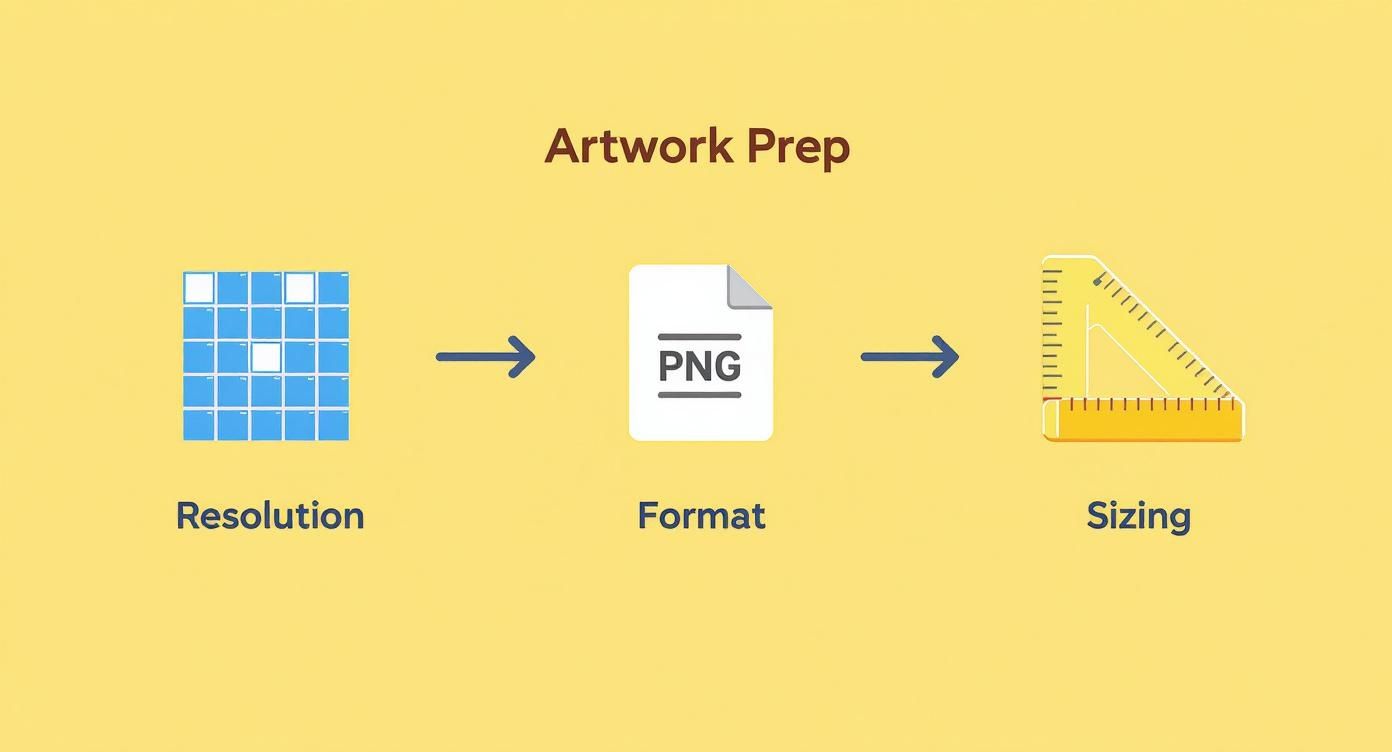 Artwork Prep

PNG

Resolution

Format

Sizing