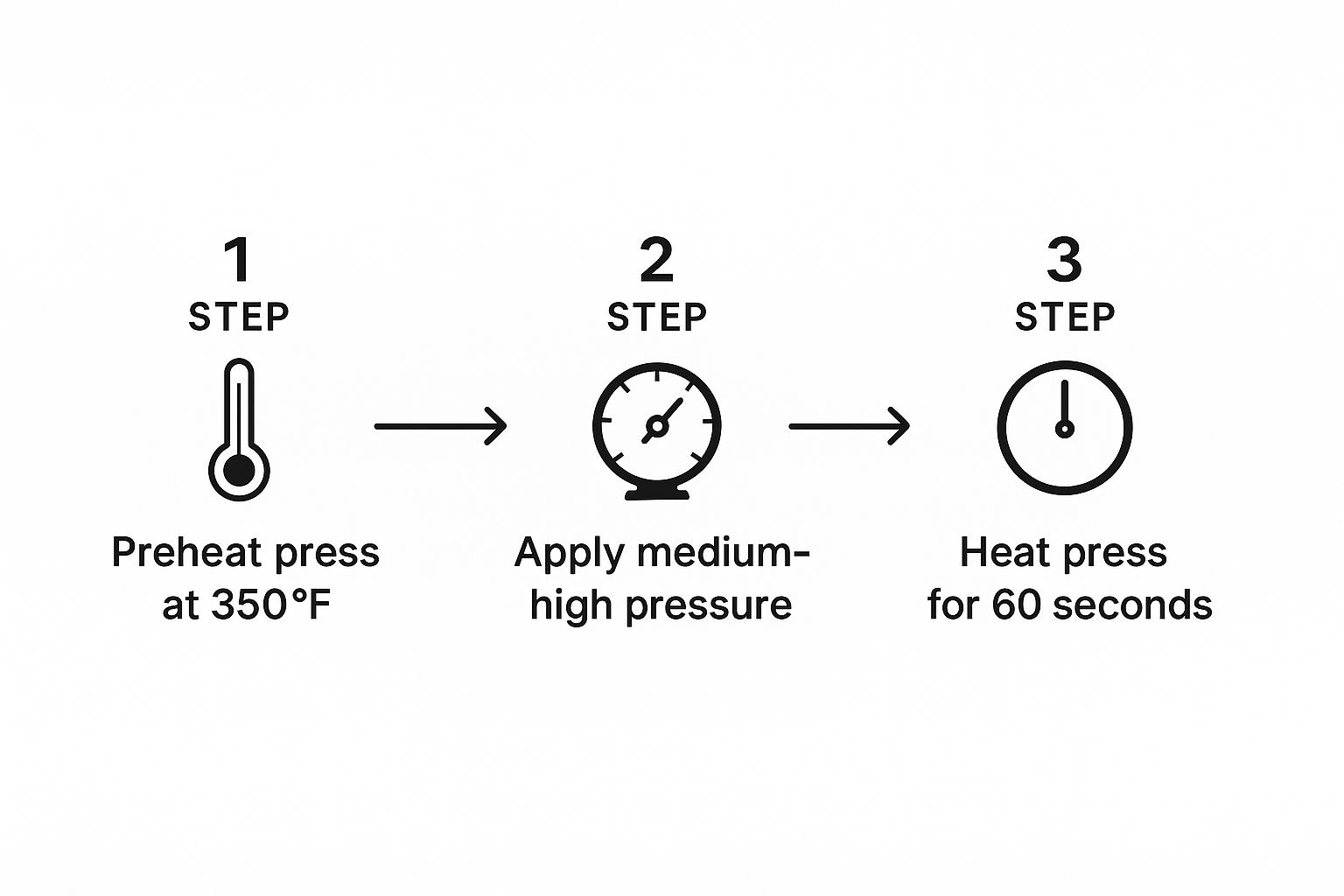 1
STEP

Preheat press at 350°F

2
STEP

Apply medium-high pressure

3
STEP

Heat press for 60 seconds