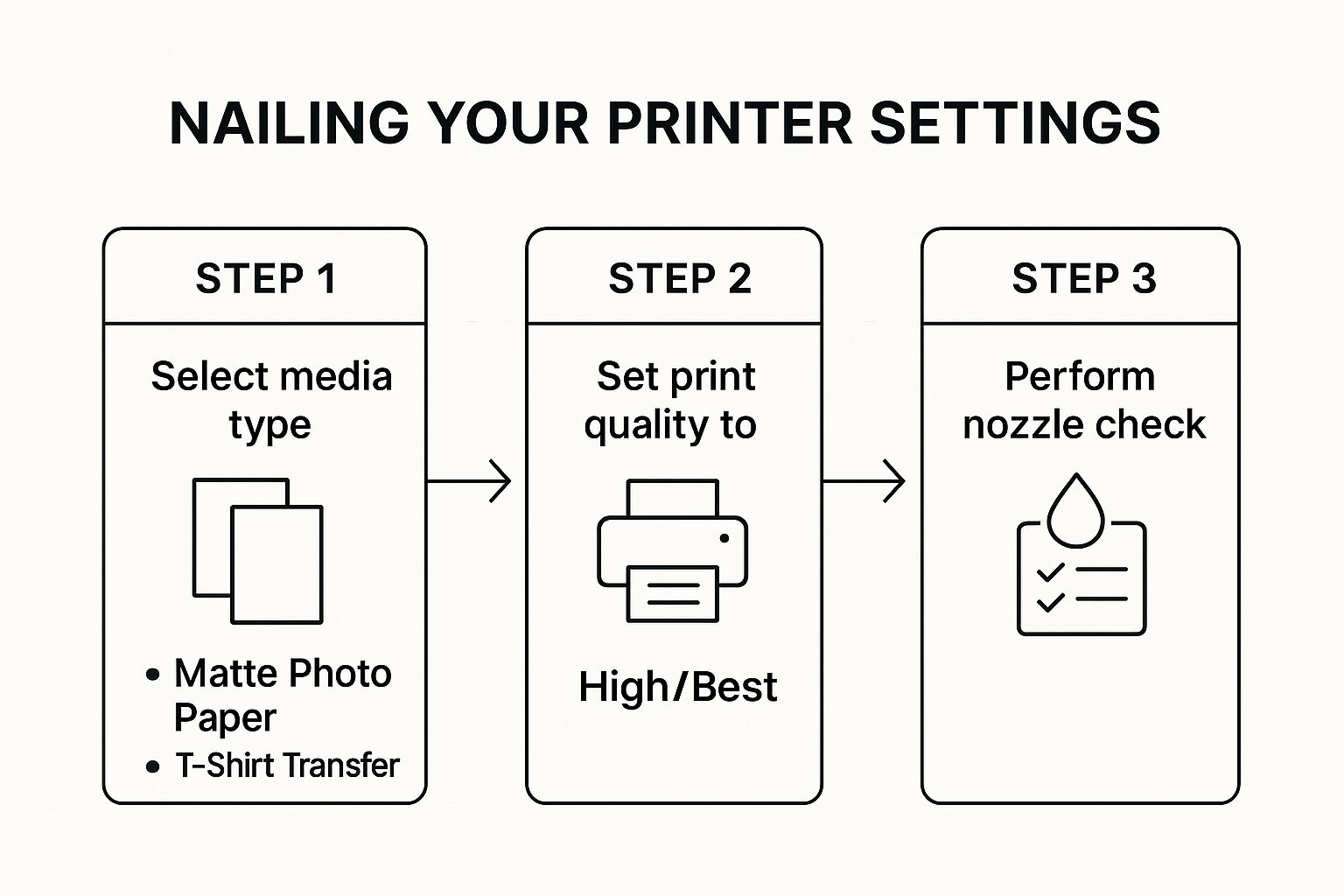 NAILING YOUR PRINTER SETTINGS

STEP 1

Select media type

• Matte Photo Paper
• T-Shirt Transfer

STEP 2

Set print quality to

High/Best

STEP 3

Perform nozzle check