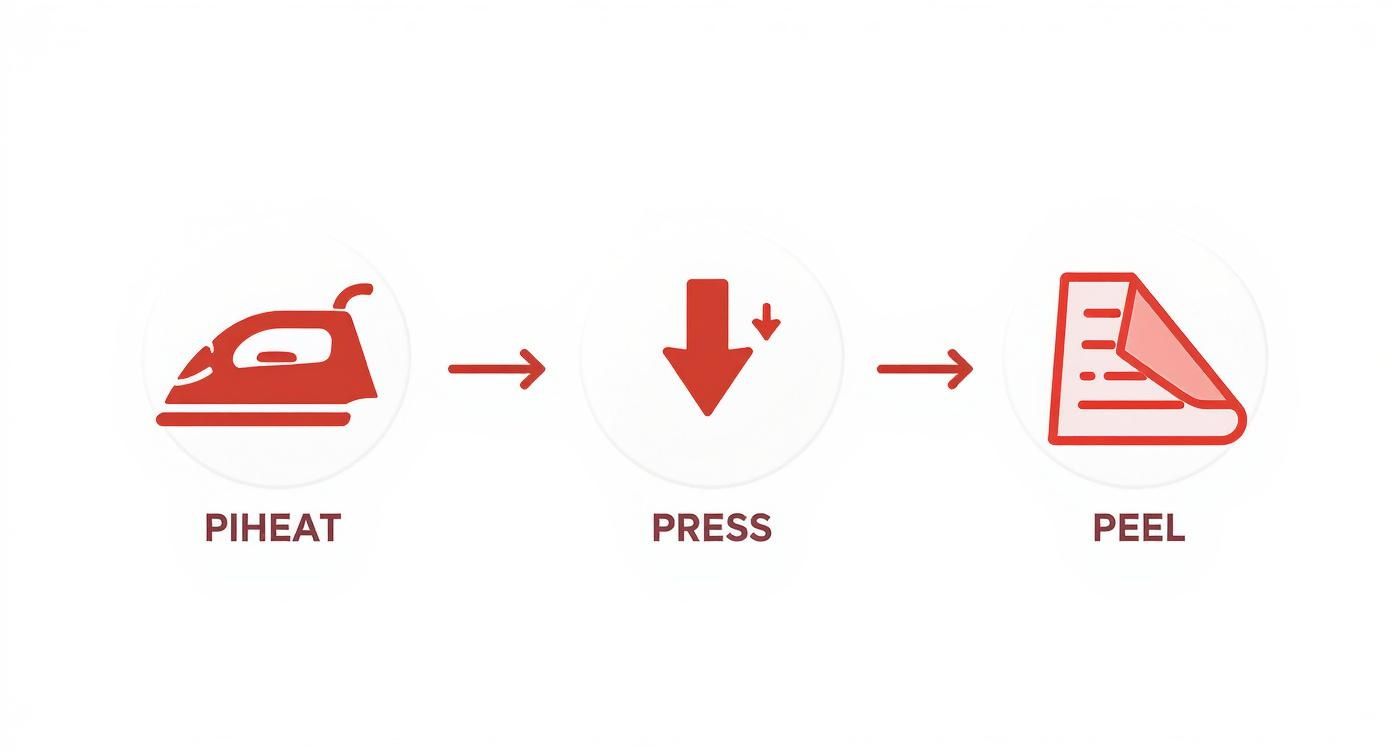 PIHEAT

PRESS

PEEL