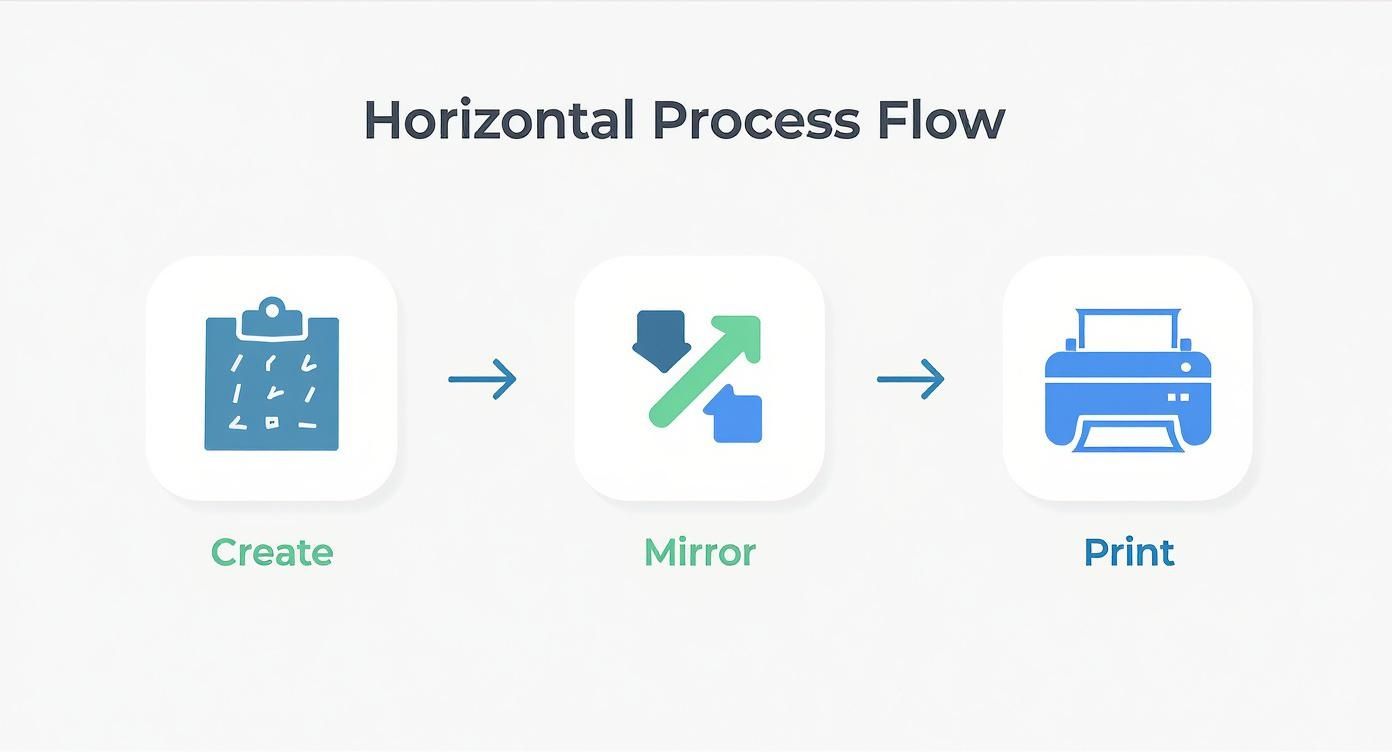 Horizontal Process Flow

Create

Mirror

Print