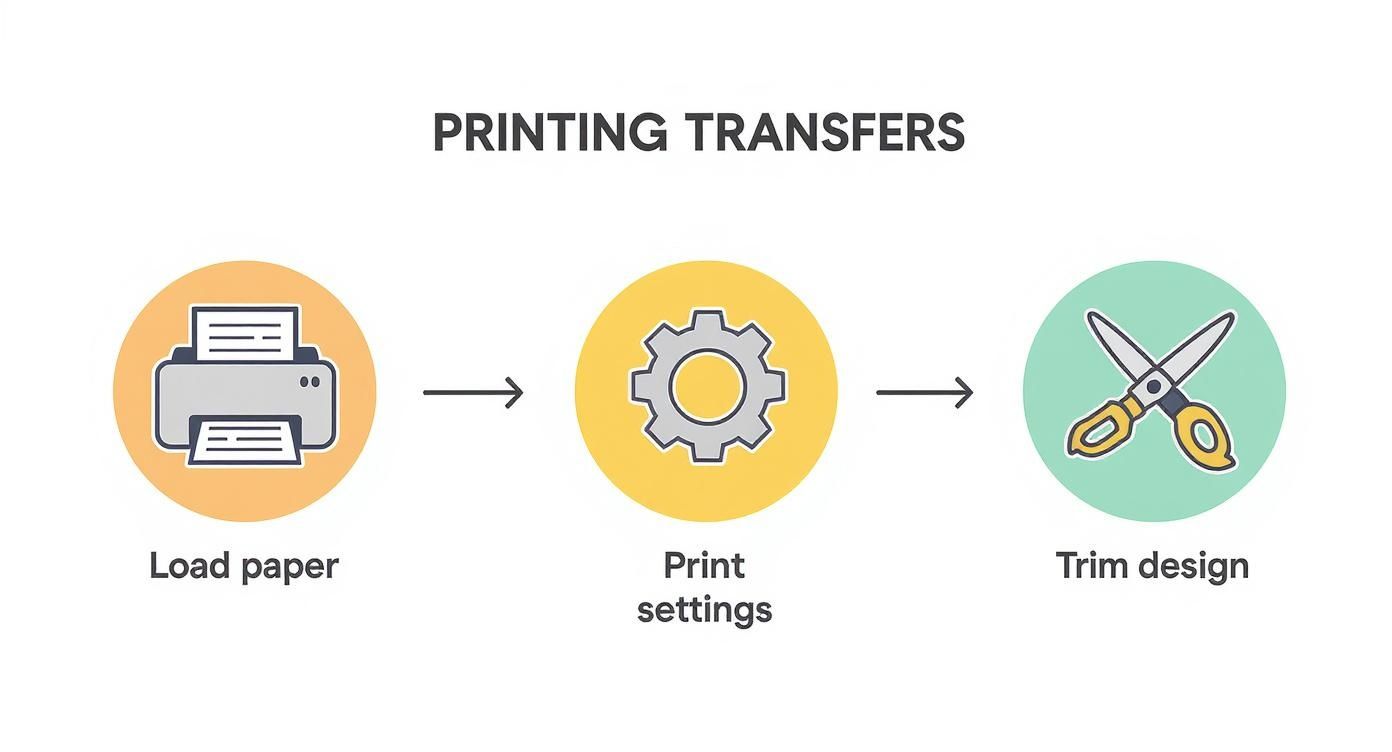 PRINTING TRANSFERS

Load paper

Print settings

Trim design