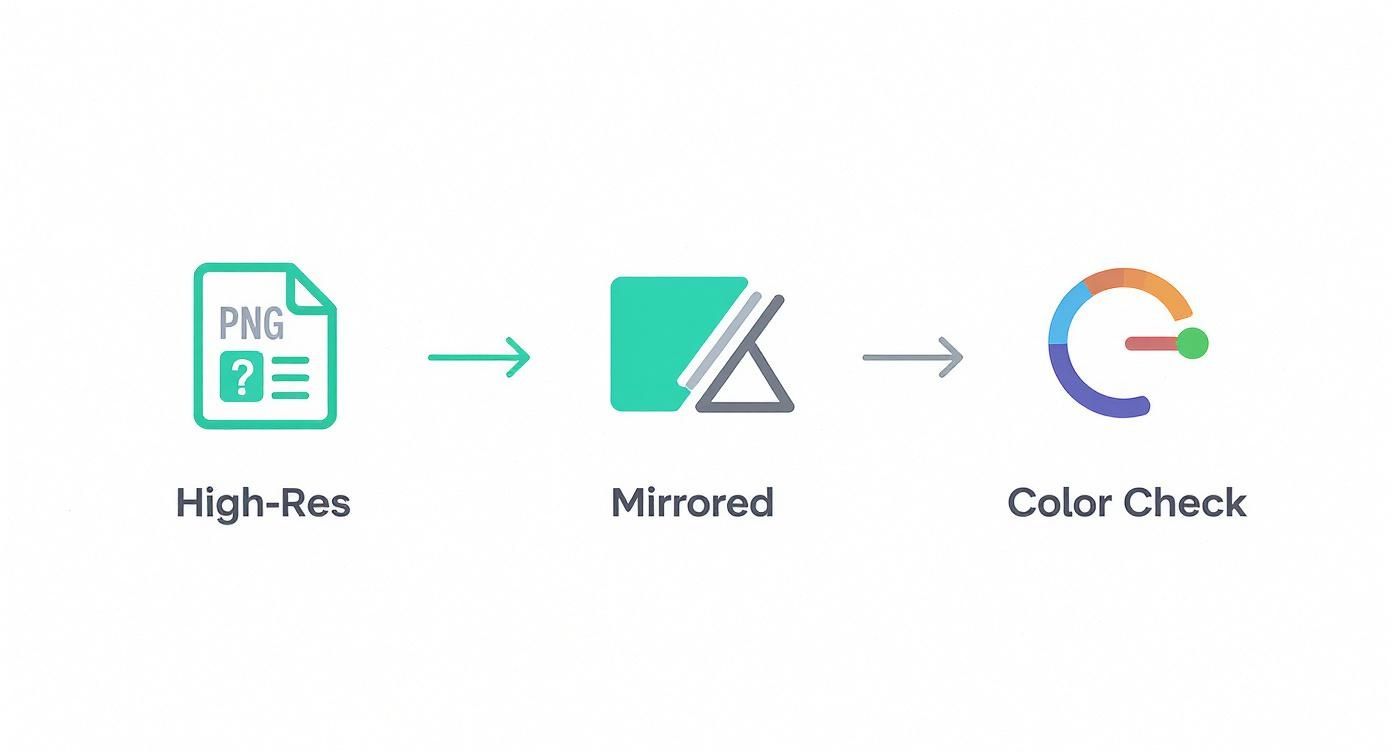 PNG
?

High-Res

Mirrored

Color Check