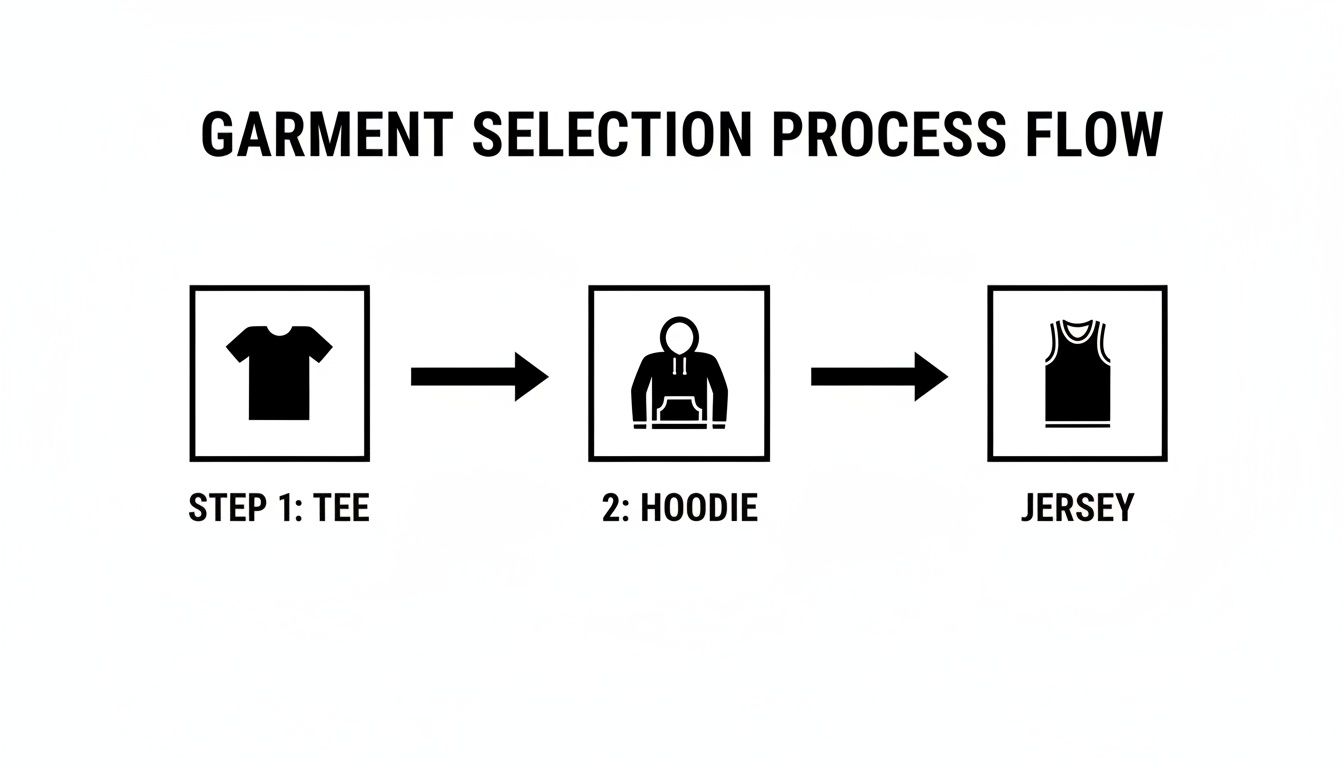 GARMENT SELECTION PROCESS FLOW

STEP 1: TEE

2: HOODIE

JERSEY