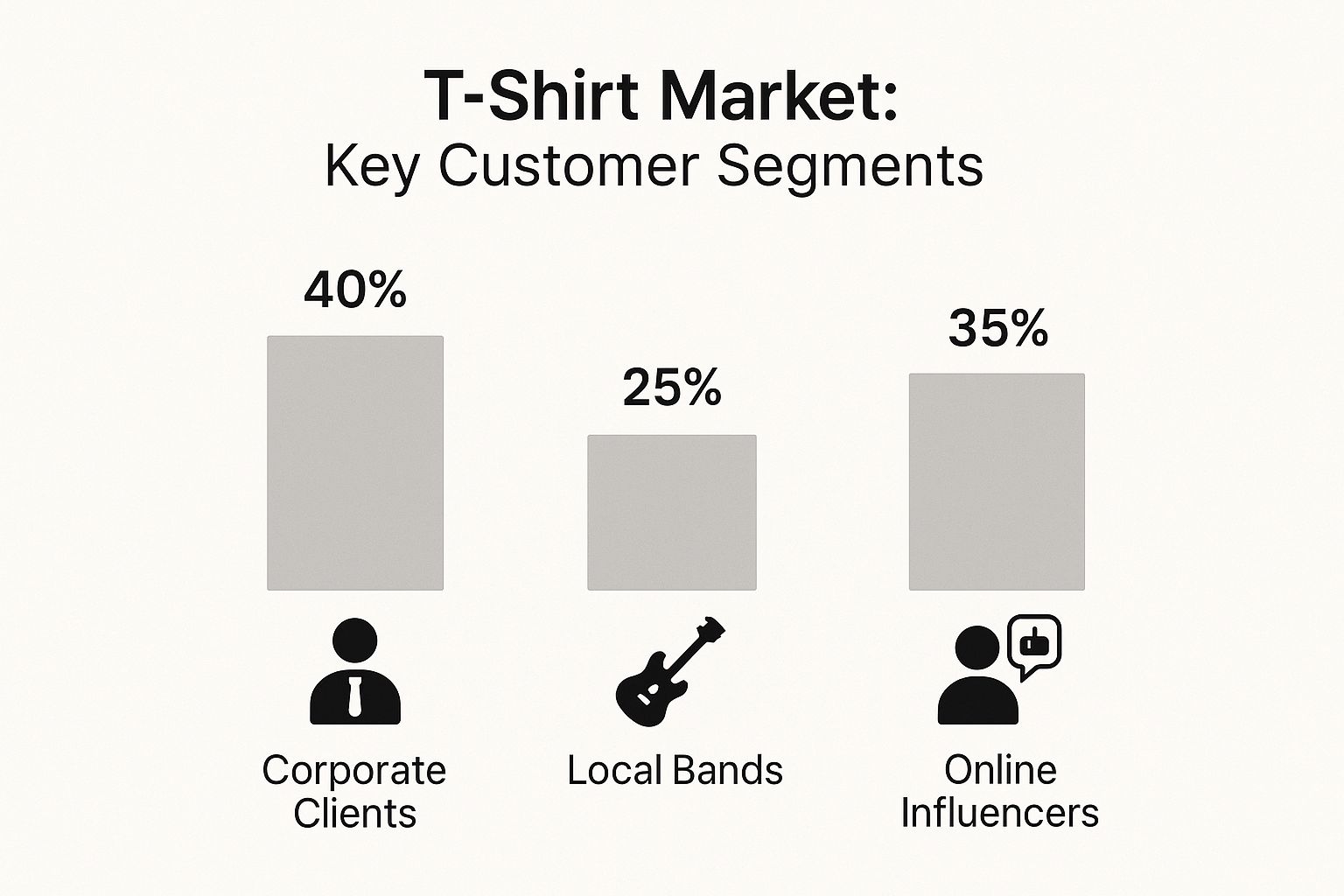 T-Shirt Market:
Key Customer Segments

40%

25%

35%

Corporate Clients

Local Bands

Online Influencers