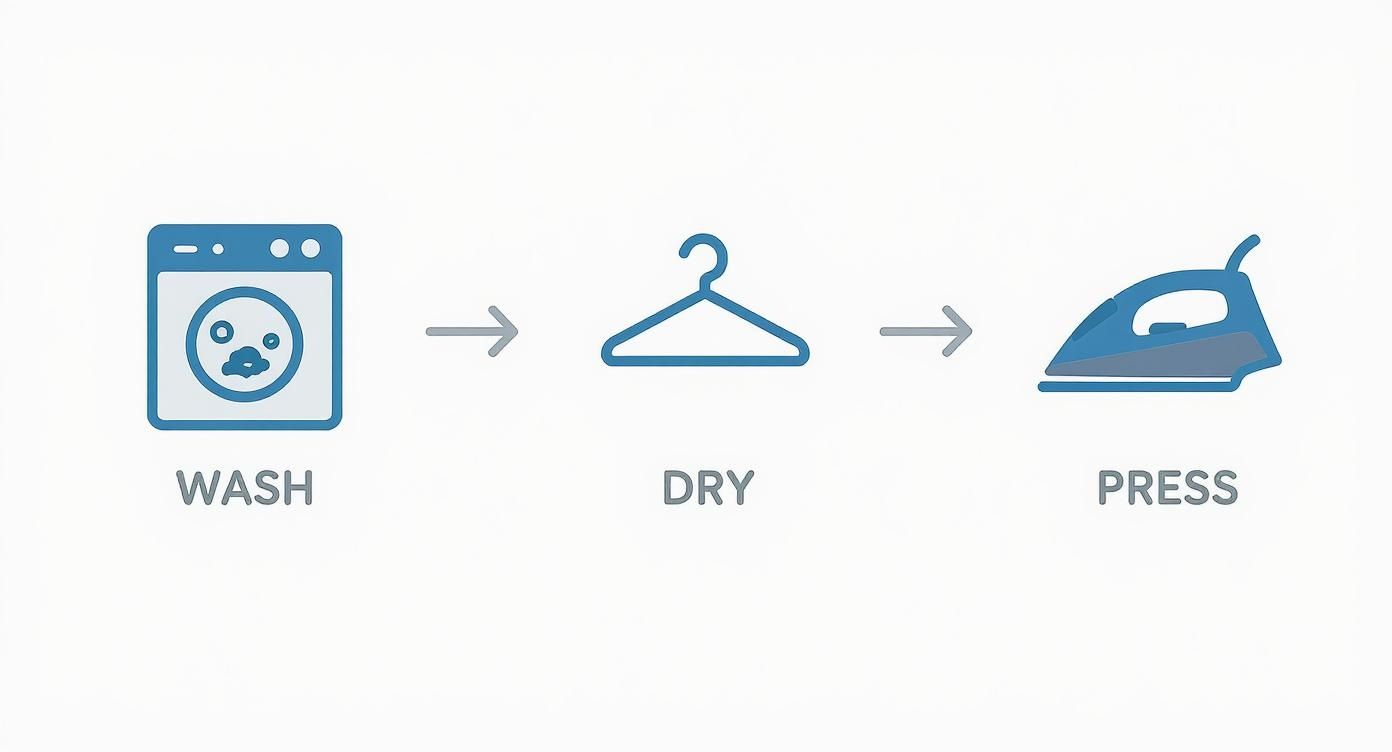 WASH

DRY

PRESS