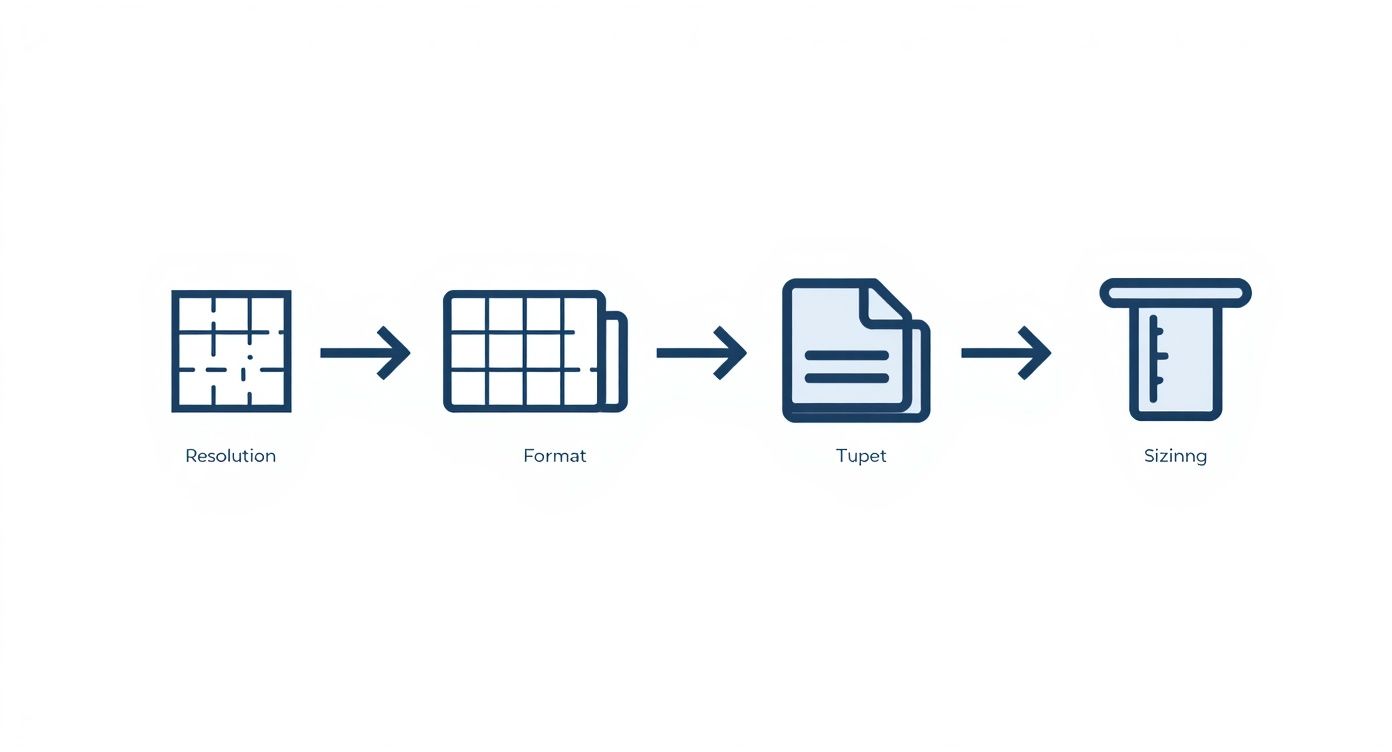 Resolution

Format

Tupet

Sizinng