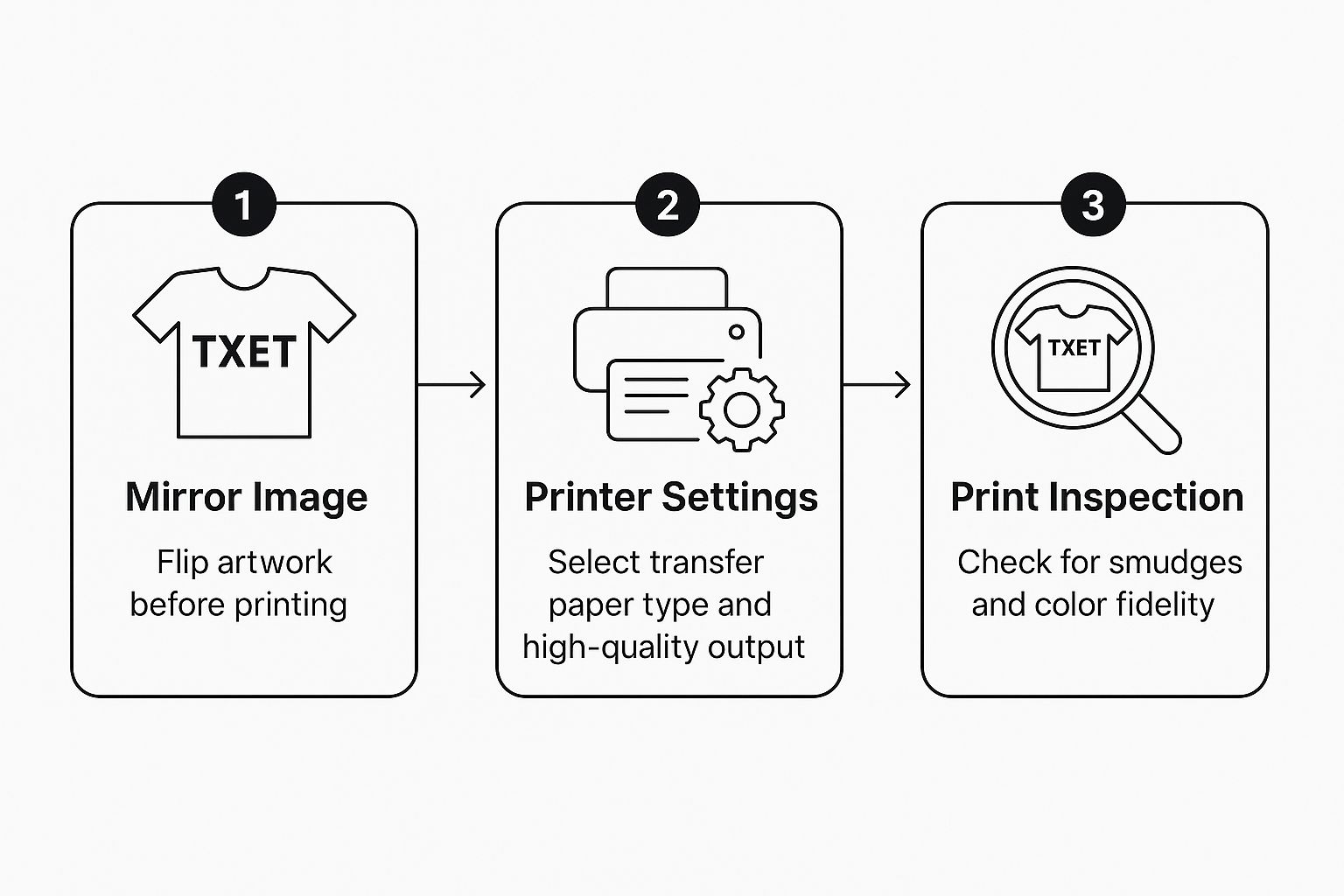 1

TXET

Mirror Image

Flip artwork before printing

2

Printer Settings

Select transfer paper type and high-quality output

3

TXET

Print Inspection

Check for smudges and color fidelity