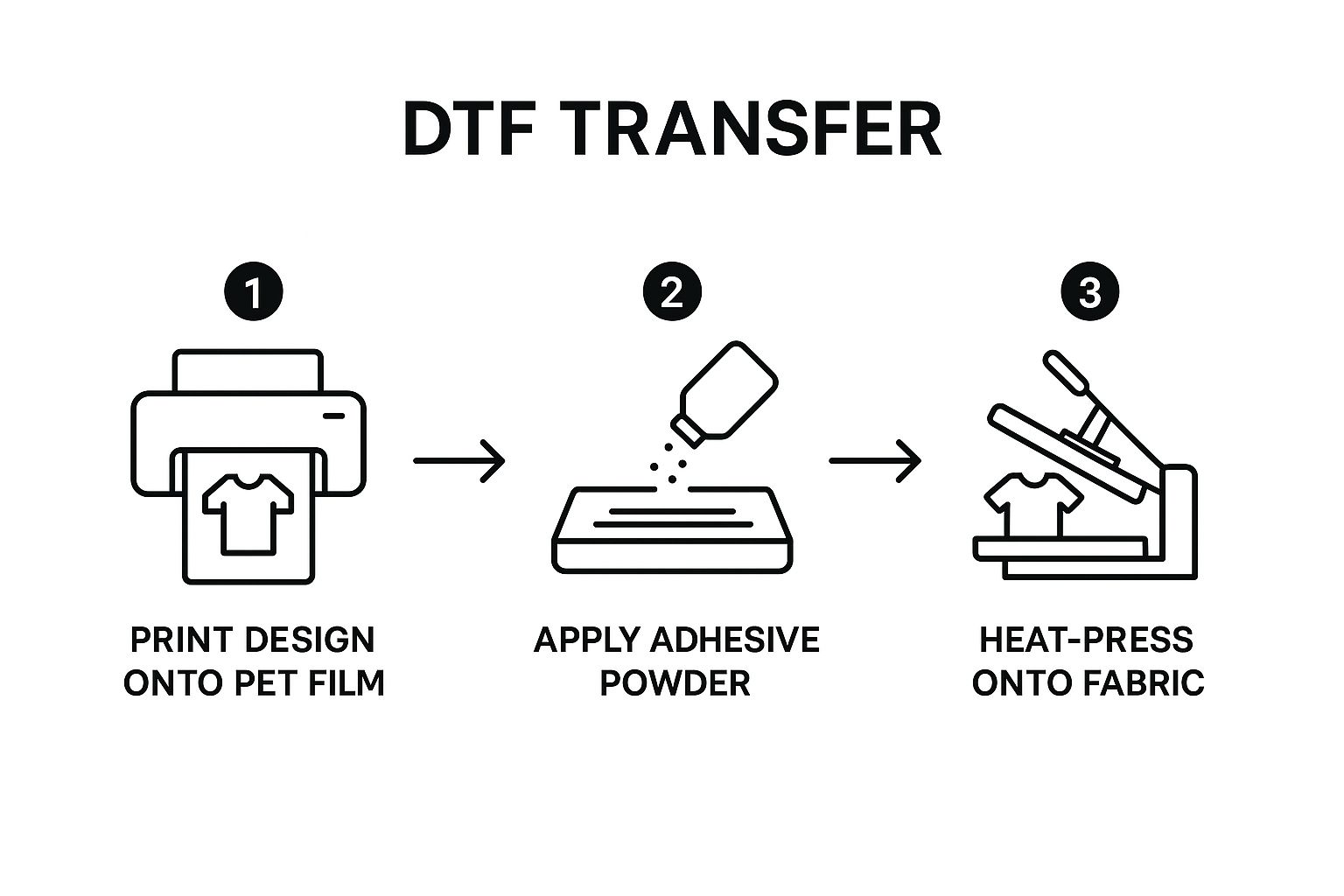 DTF TRANSFER

1

PRINT DESIGN ONTO PET FILM

2

APPLY ADHESIVE POWDER

3

HEAT-PRESS ONTO FABRIC