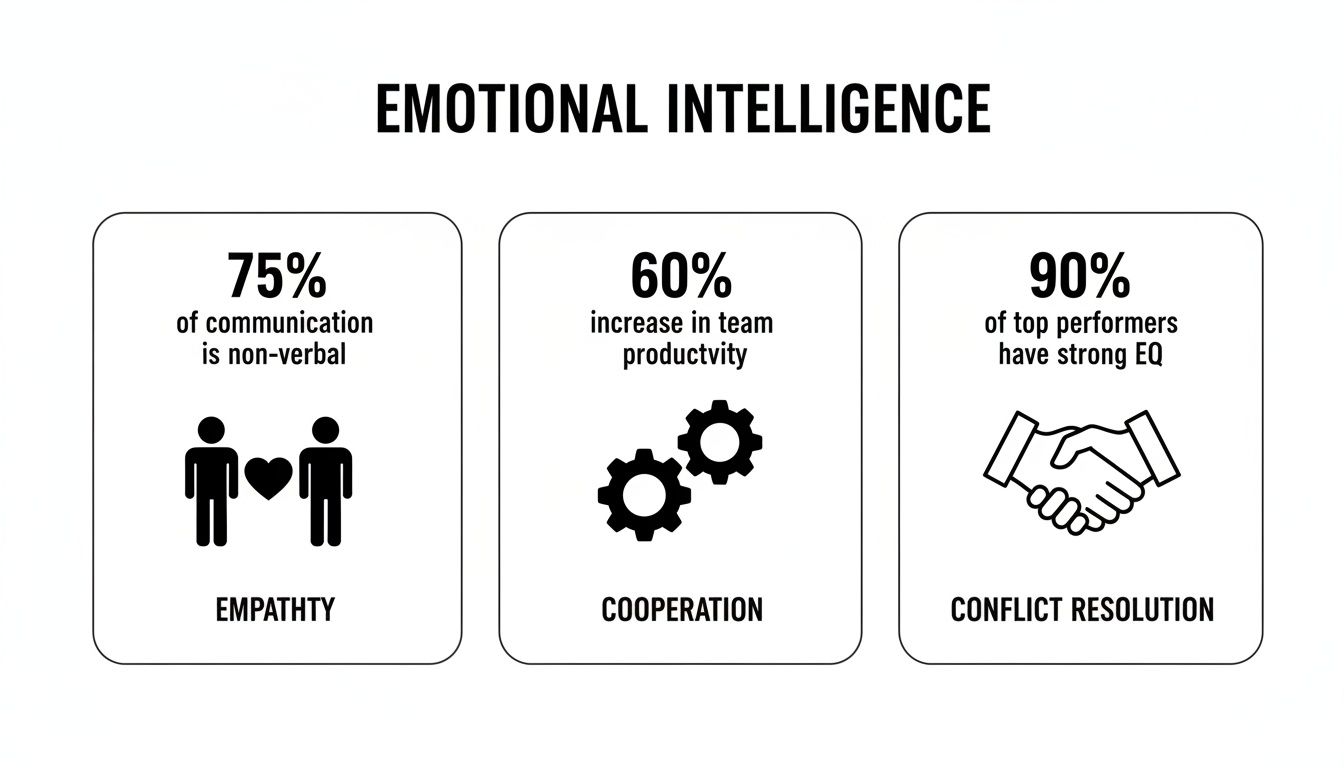 EMOTIONAL INTELLIGENCE

75%
of communication is non-verbal

EMPATHTY

60%
increase in team productvity

COOPERATION

90%
of top performers have strong EQ

CONFLICT RESOLUTION