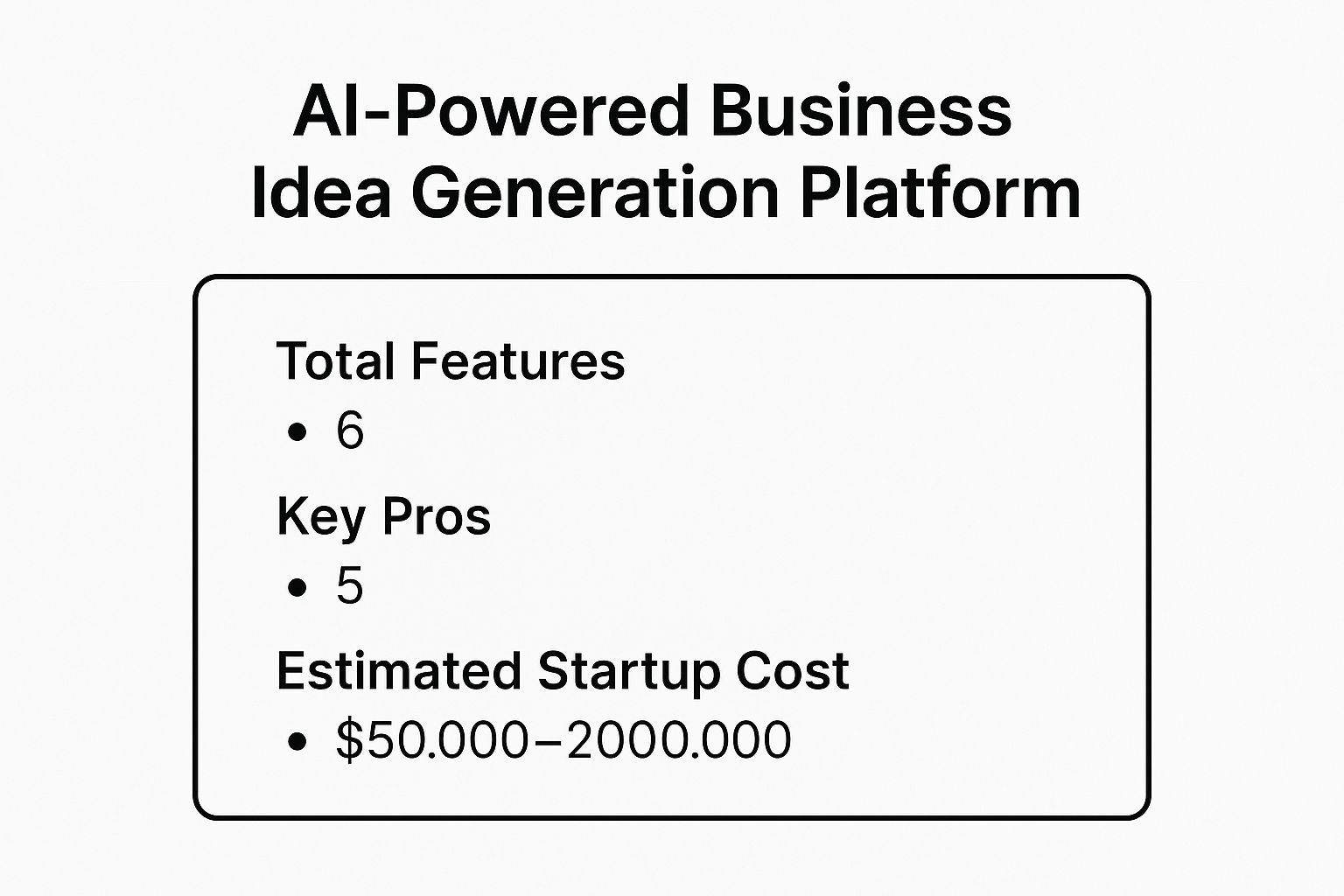 AI-Powered Business Idea Generation Platform

Total Features
• 6

Key Pros
• 5

Estimated Startup Cost
• $50.000–2000.000