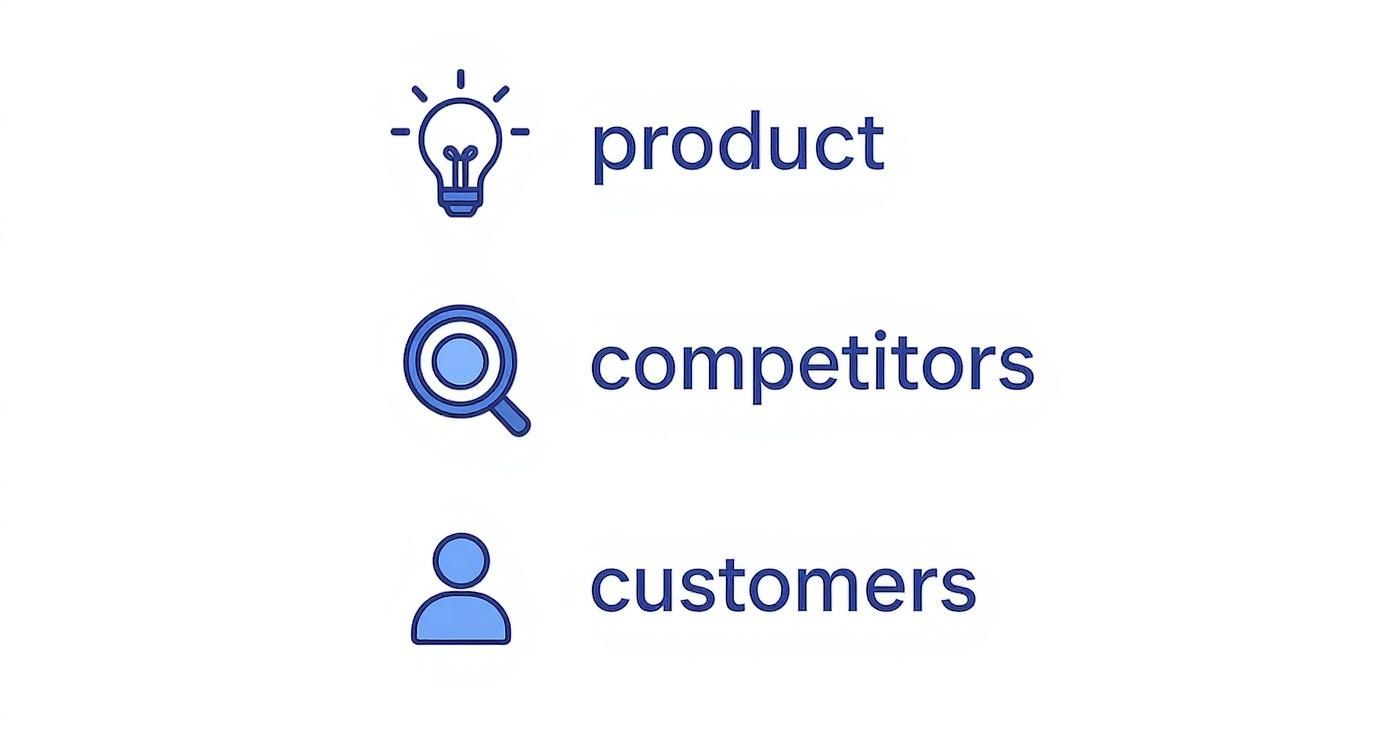 product

competitors

customers