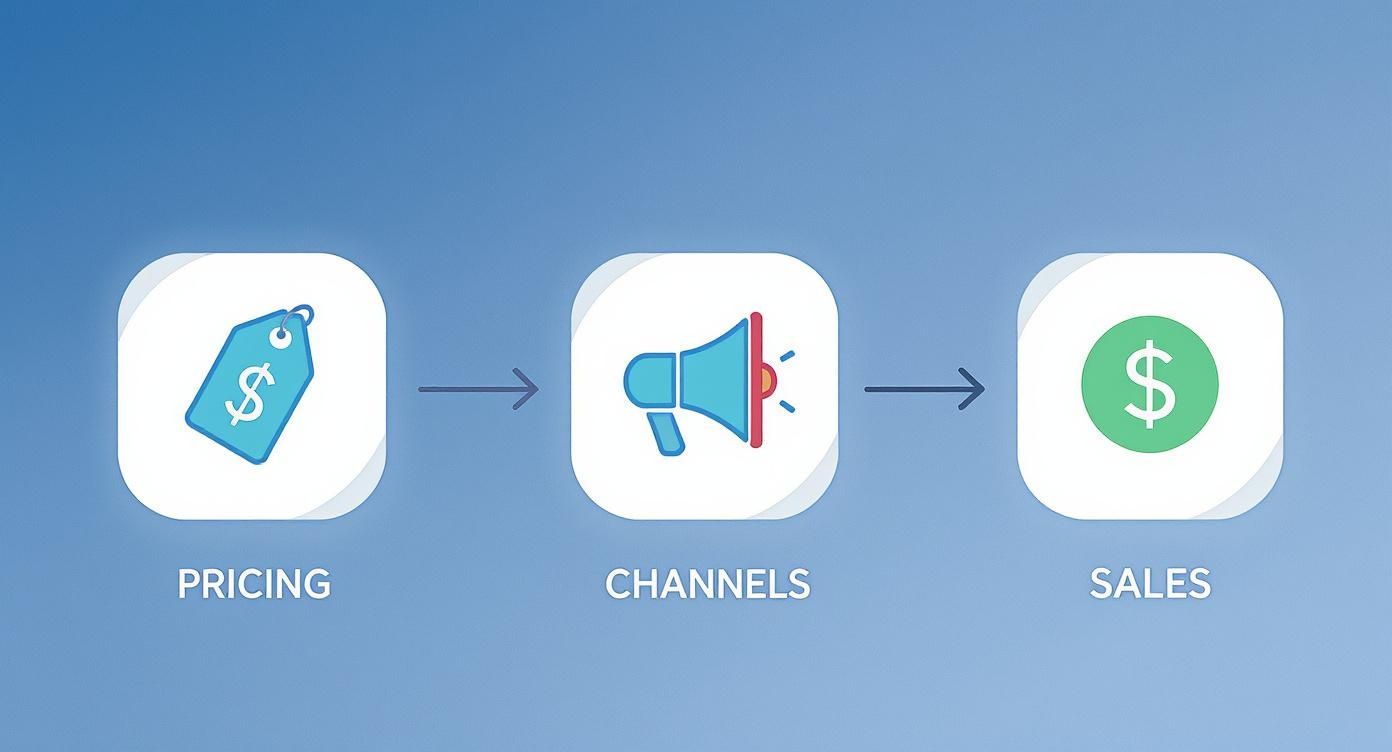 $

PRICING

CHANNELS

$

SALES