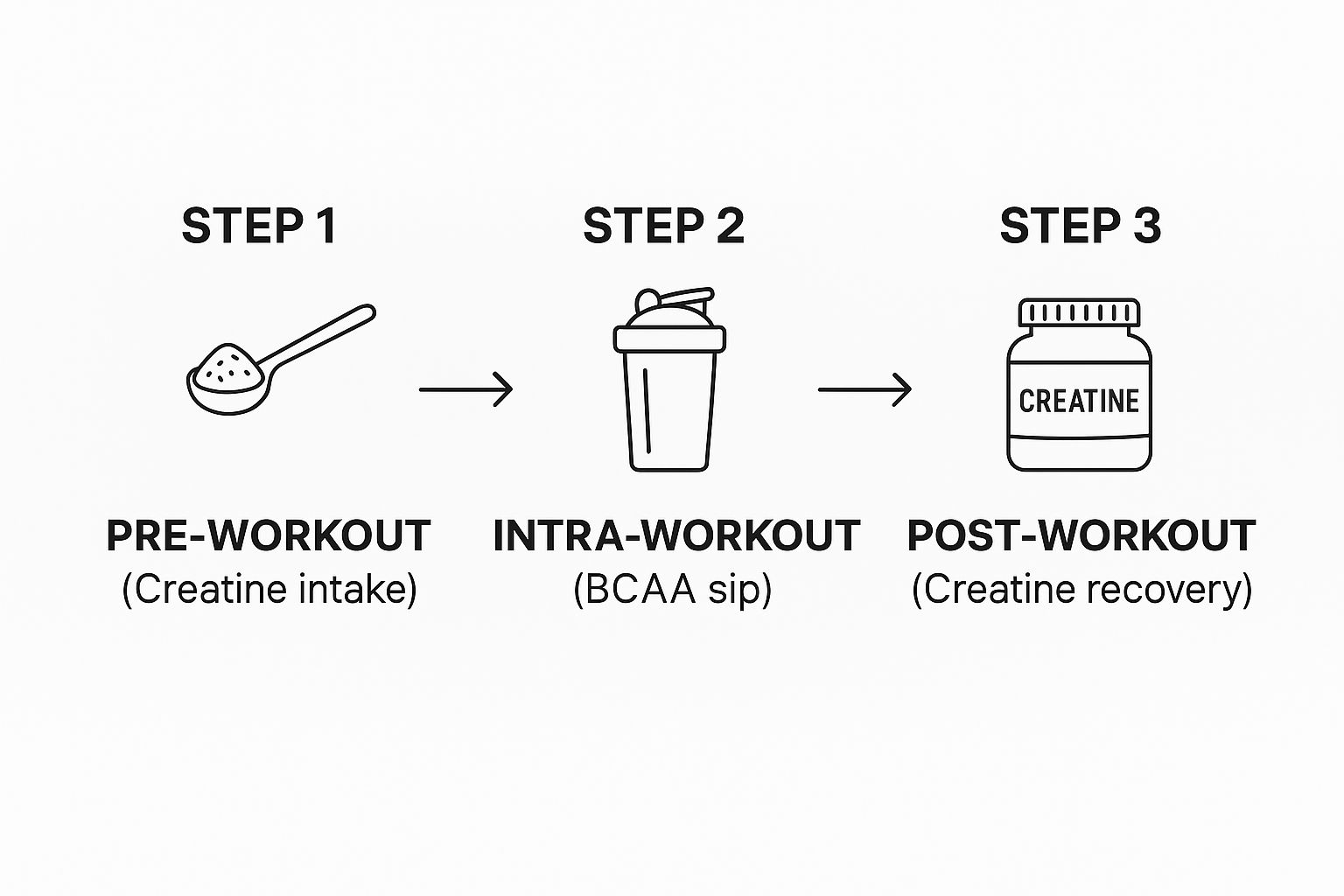 STEP 1

PRE-WORKOUT
(Creatine intake)

STEP 2

INTRA-WORKOUT
(BCAA sip)

STEP 3

CREATINE

POST-WORKOUT
(Creatine recovery)