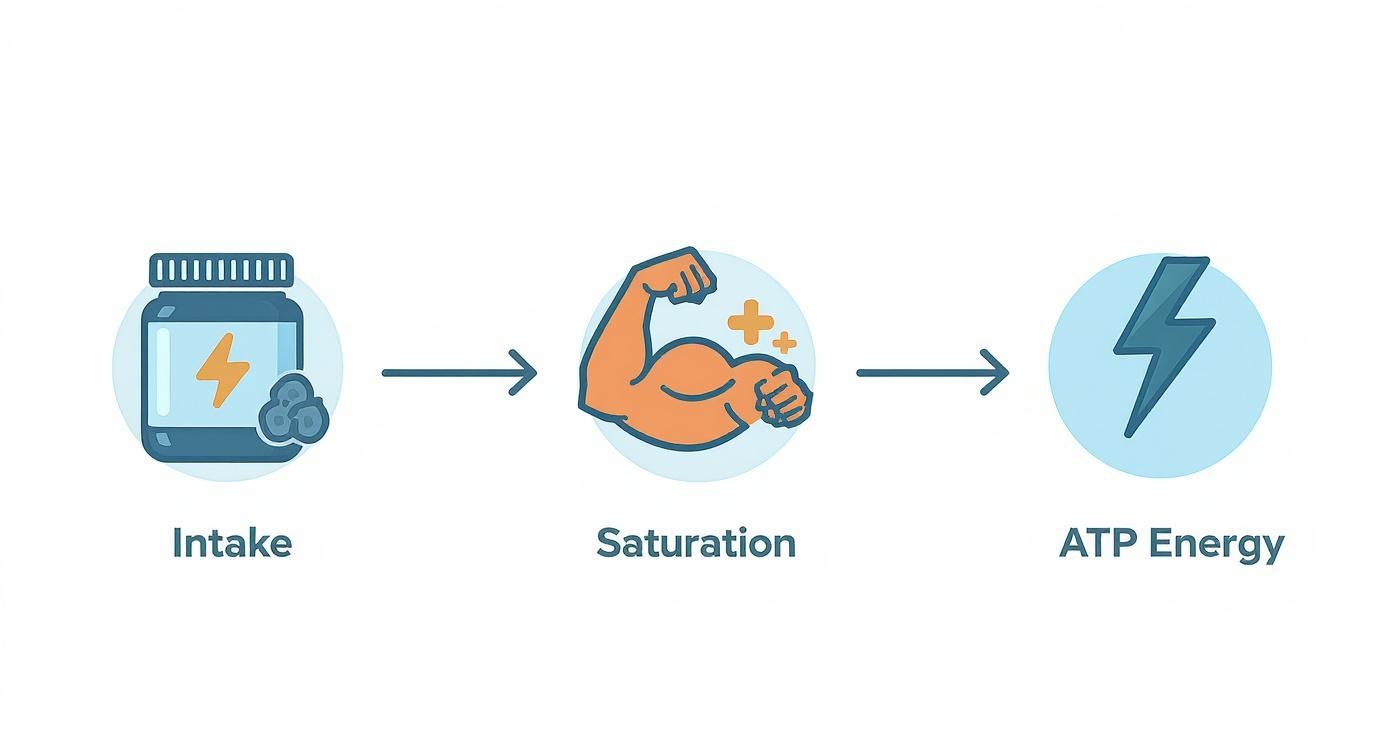 Intake

Saturation

ATP Energy