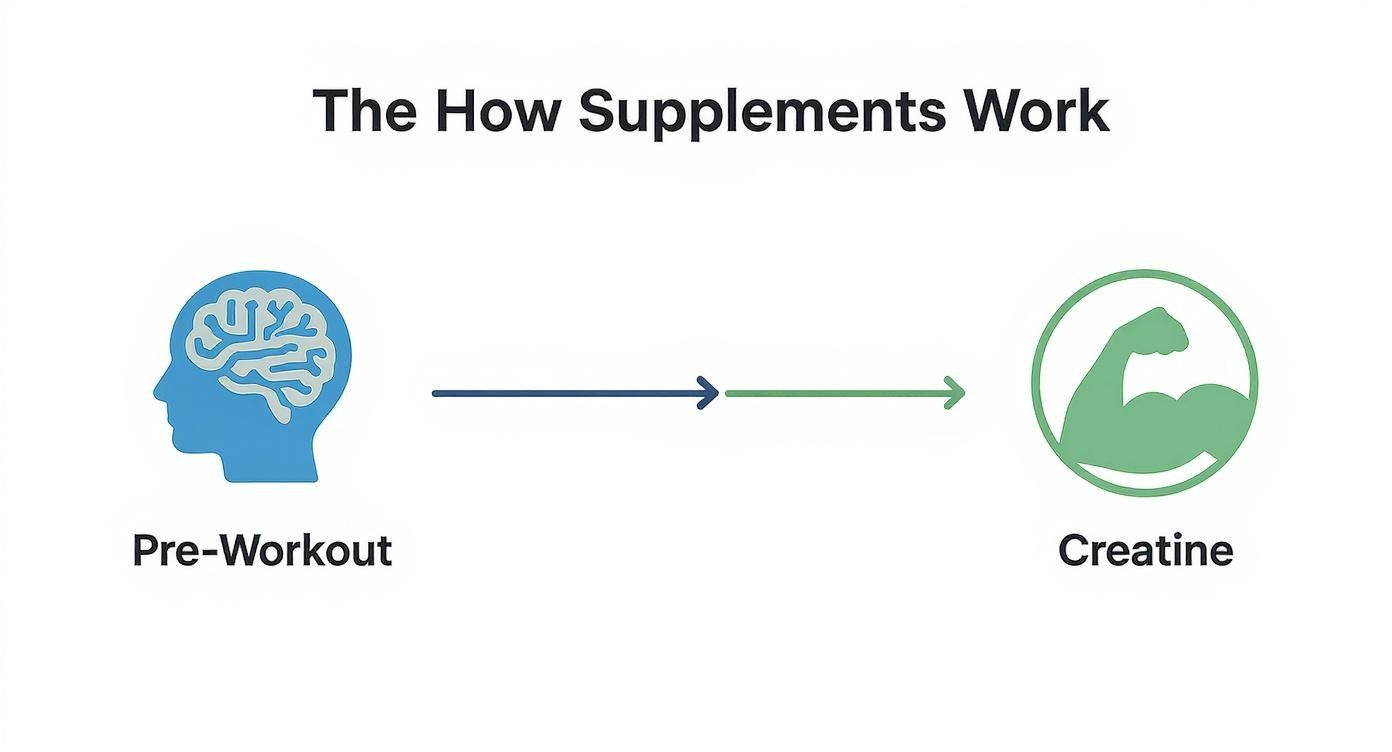 The How Supplements Work

Pre-Workout

Creatine