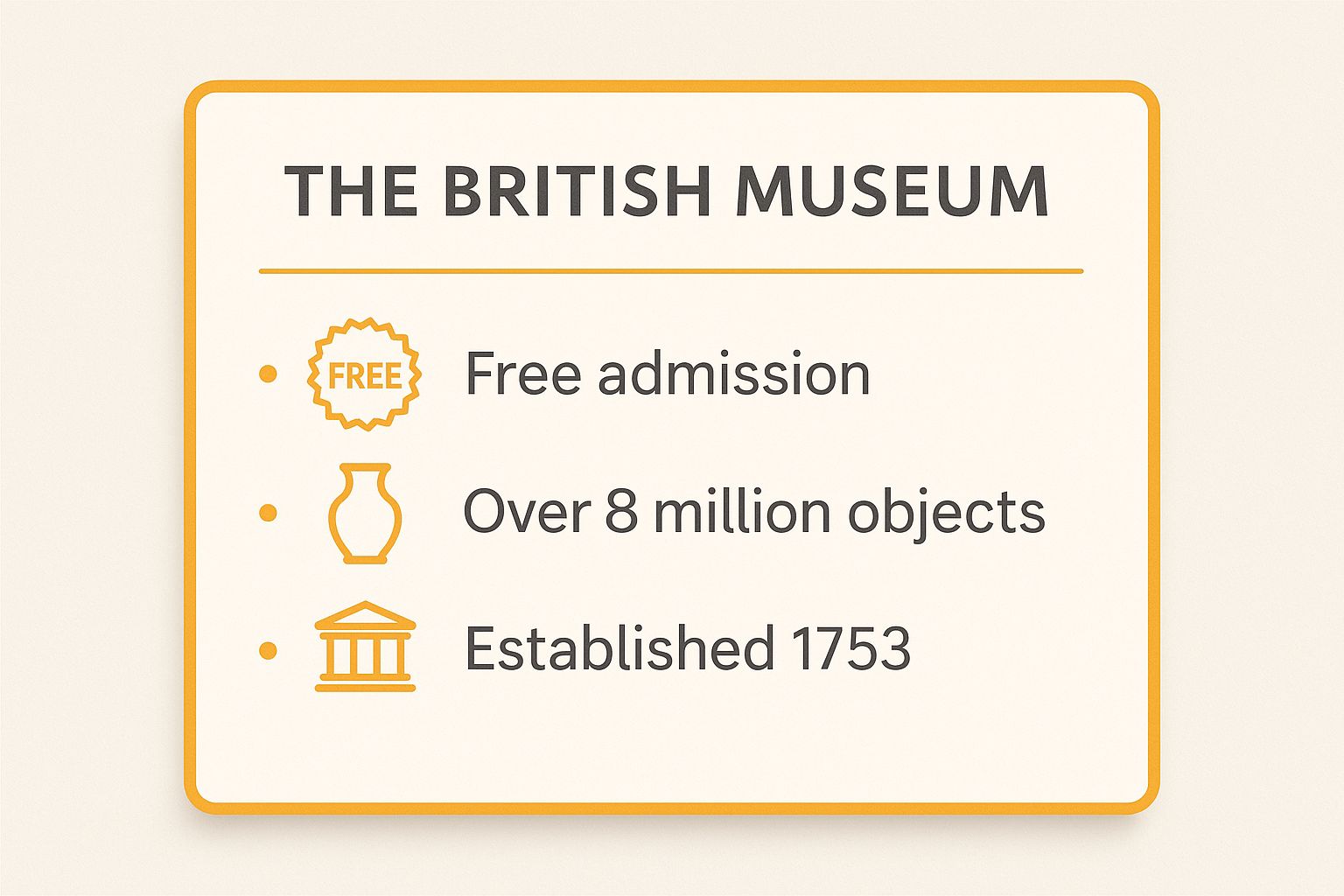 THE BRITISH MUSEUM

• FREE Free admission
• Over 8 million objects
• Established 1753