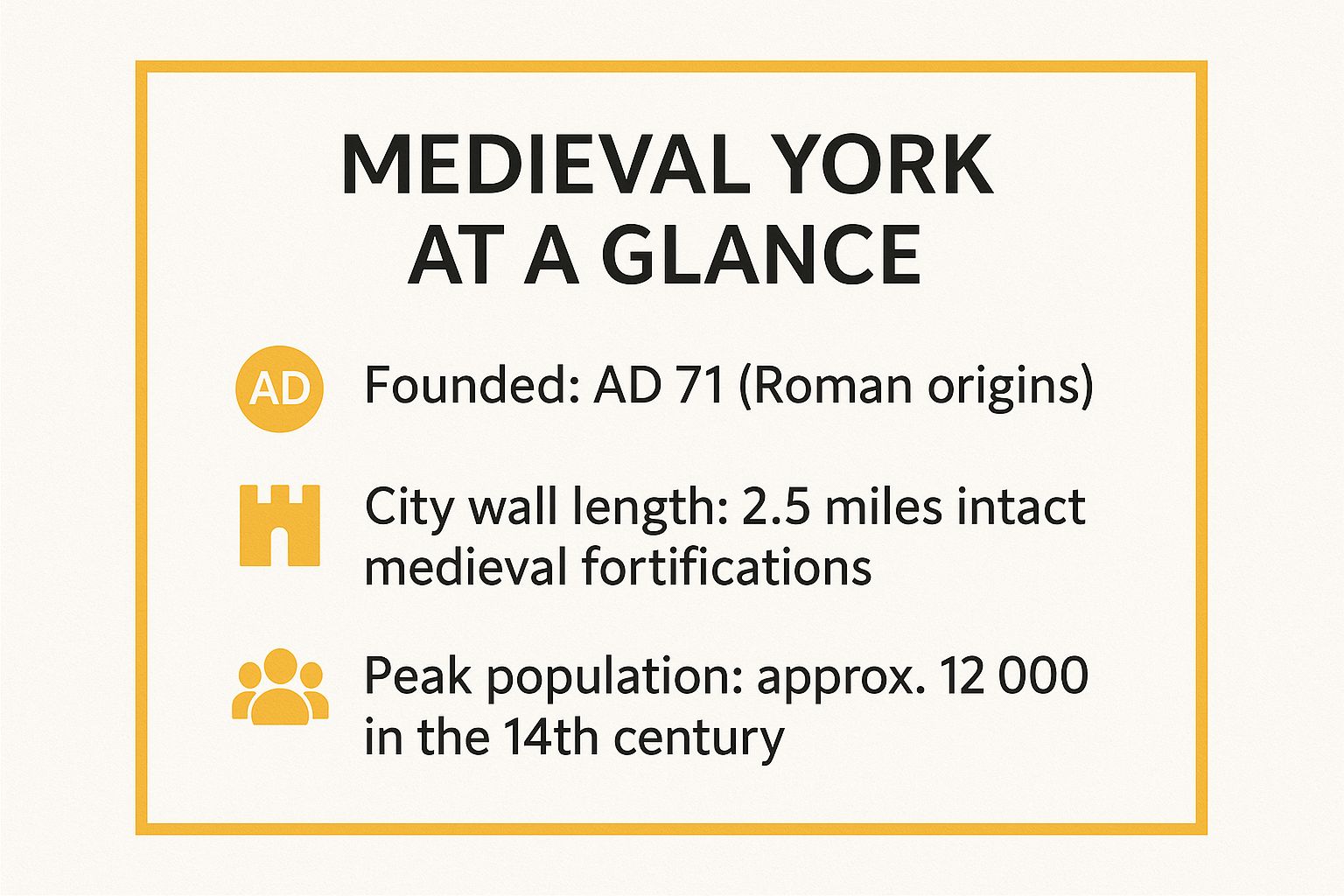 MEDIEVAL YORK AT A GLANCE

AD Founded: AD 71 (Roman origins)

City wall length: 2.5 miles intact medieval fortifications

Peak population: approx. 12 000 in the 14th century