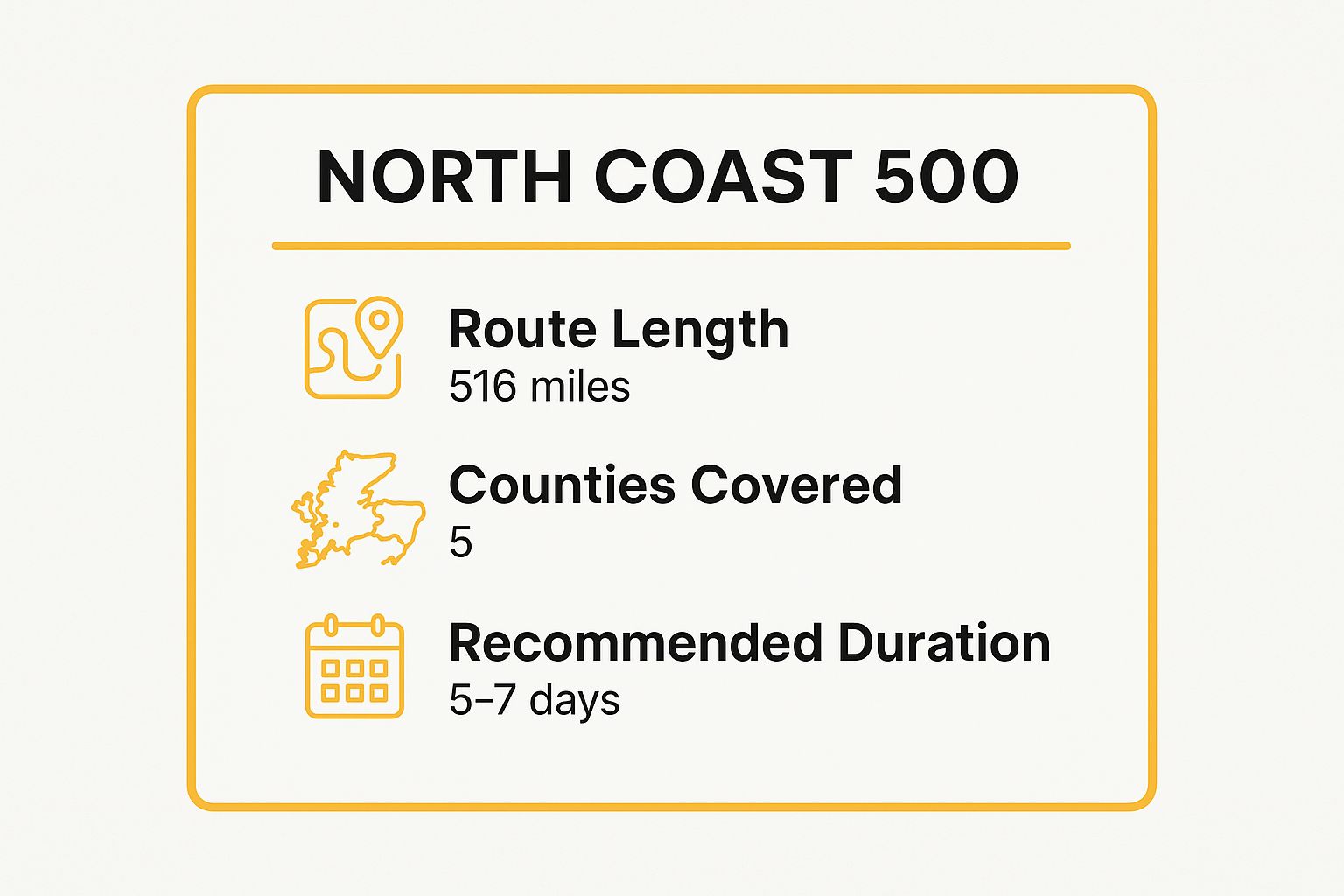 NORTH COAST 500

Route Length
516 miles

Counties Covered
5

Recommended Duration
5–7 days