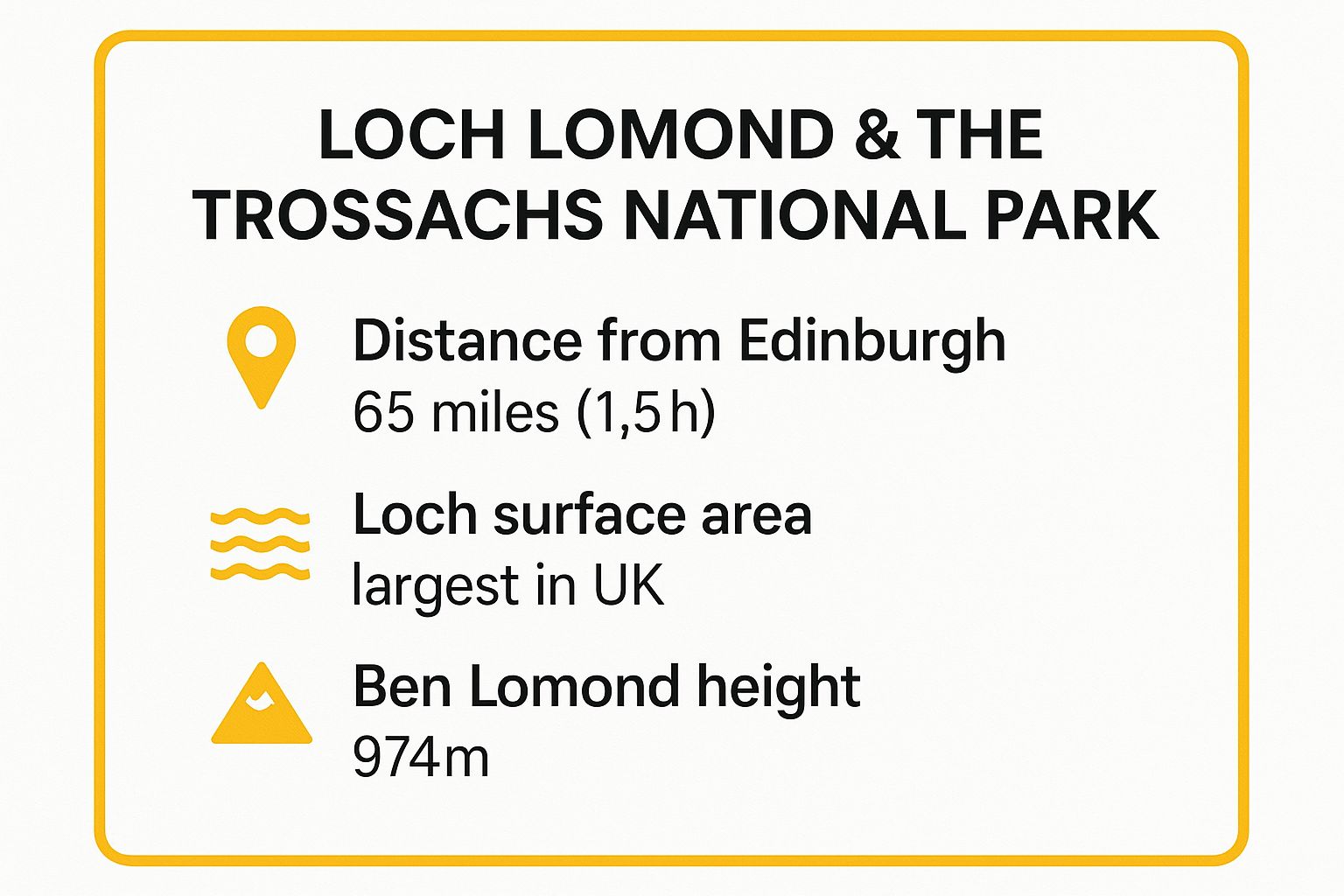 LOCH LOMOND & THE TROSSACHS NATIONAL PARK

Distance from Edinburgh
65 miles (1,5 h)

Loch surface area
largest in UK

Ben Lomond height
974m