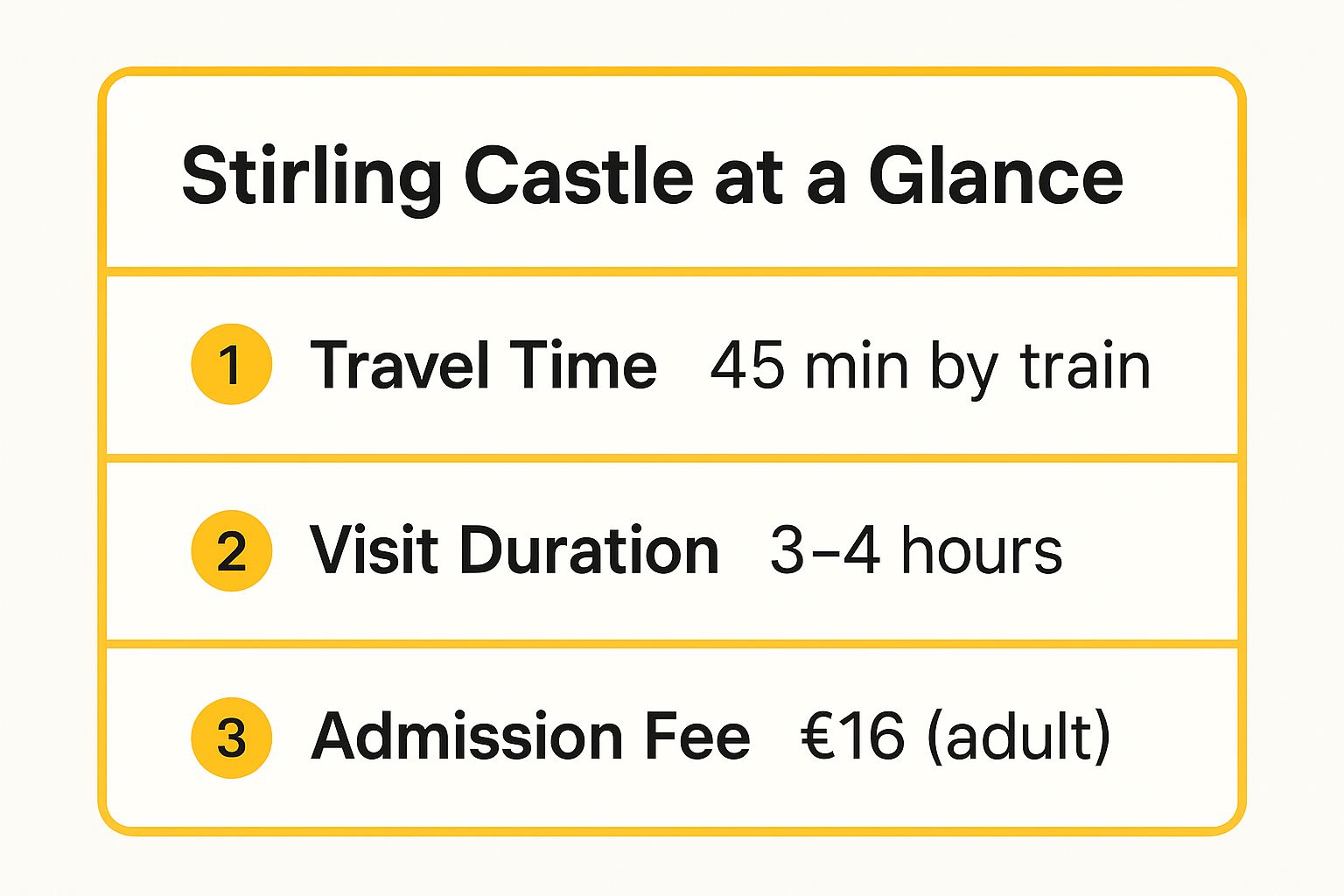 Stirling Castle at a Glance

1 Travel Time 45 min by train

2 Visit Duration 3–4 hours

3 Admission Fee €16 (adult)