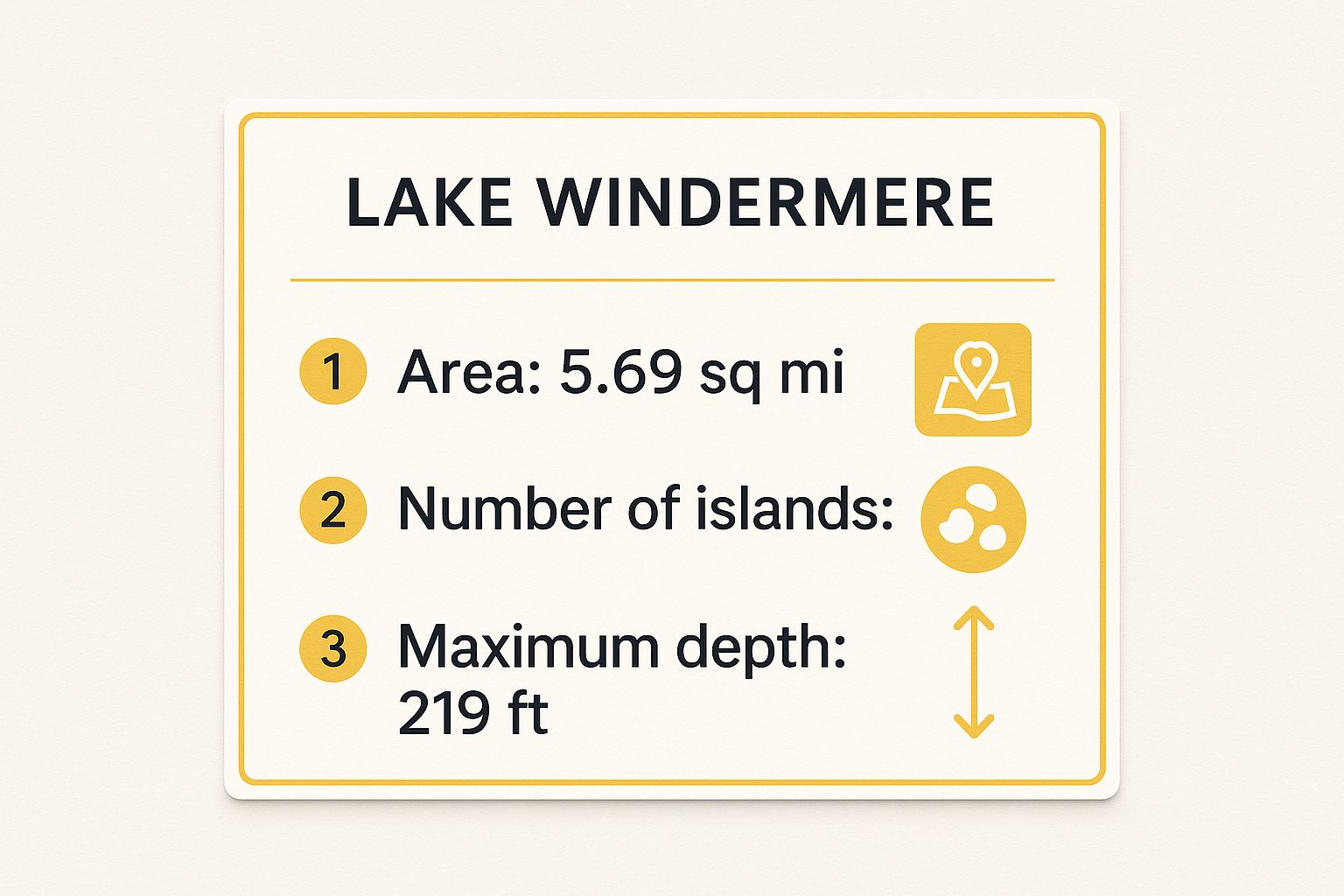 LAKE WINDERMERE

1 Area: 5.69 sq mi

2 Number of islands:

3 Maximum depth: 219 ft