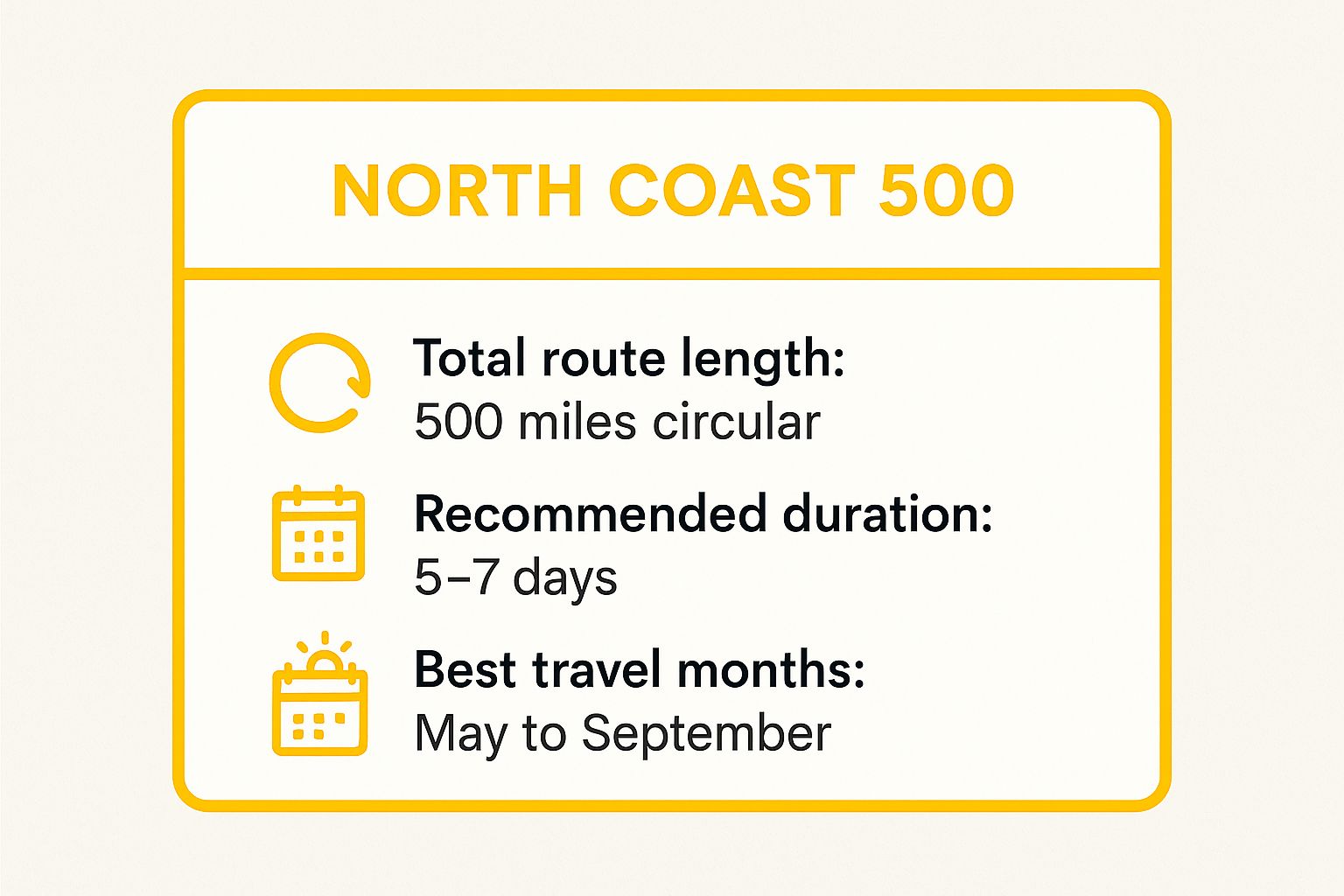 NORTH COAST 500

Total route length:
500 miles circular

Recommended duration:
5–7 days

Best travel months:
May to September