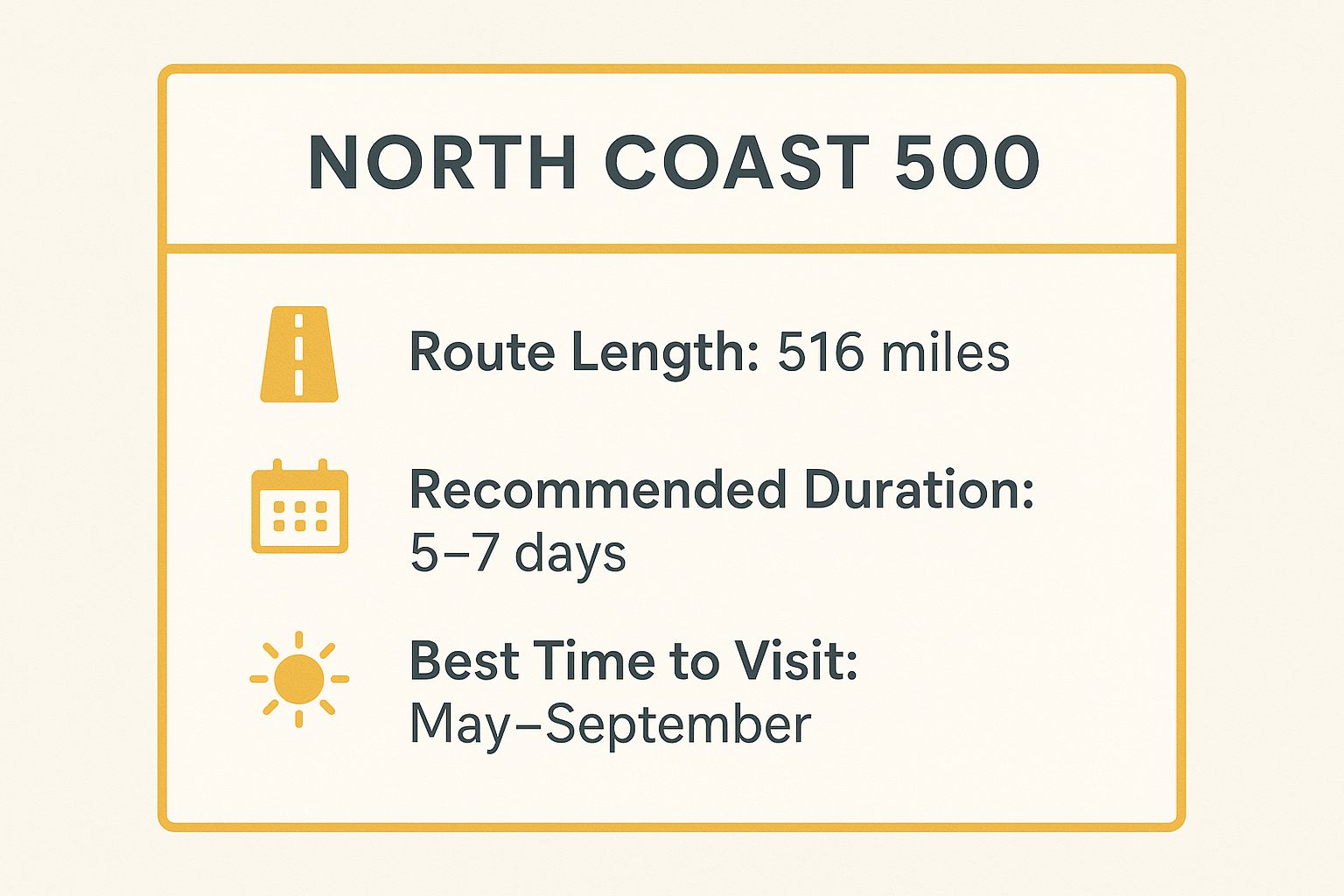 NORTH COAST 500

Route Length: 516 miles

Recommended Duration: 5–7 days

Best Time to Visit: May–September