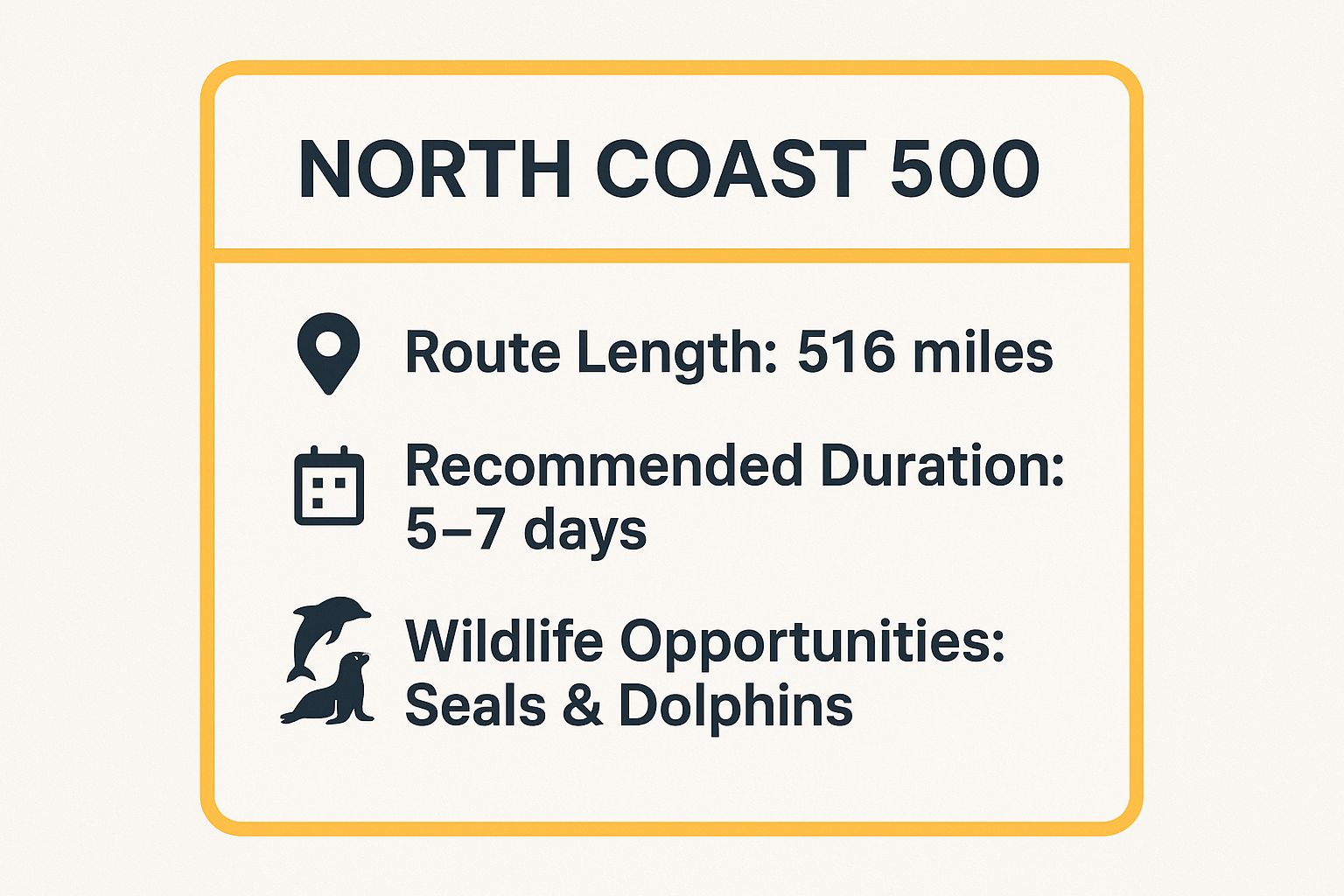 NORTH COAST 500

Route Length: 516 miles

Recommended Duration: 5–7 days

Wildlife Opportunities: Seals & Dolphins