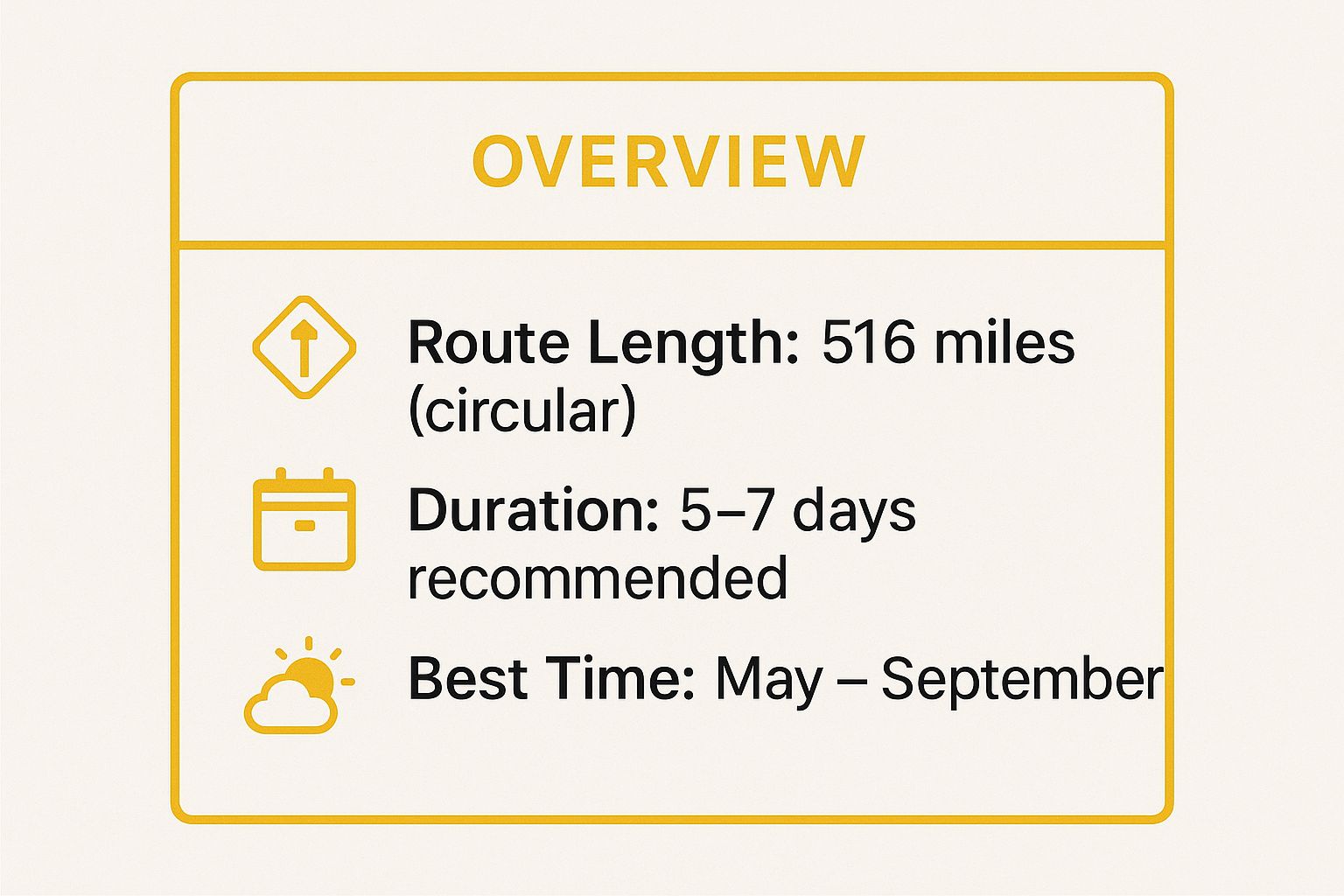 OVERVIEW

Route Length: 516 miles (circular)

Duration: 5–7 days recommended

Best Time: May – September