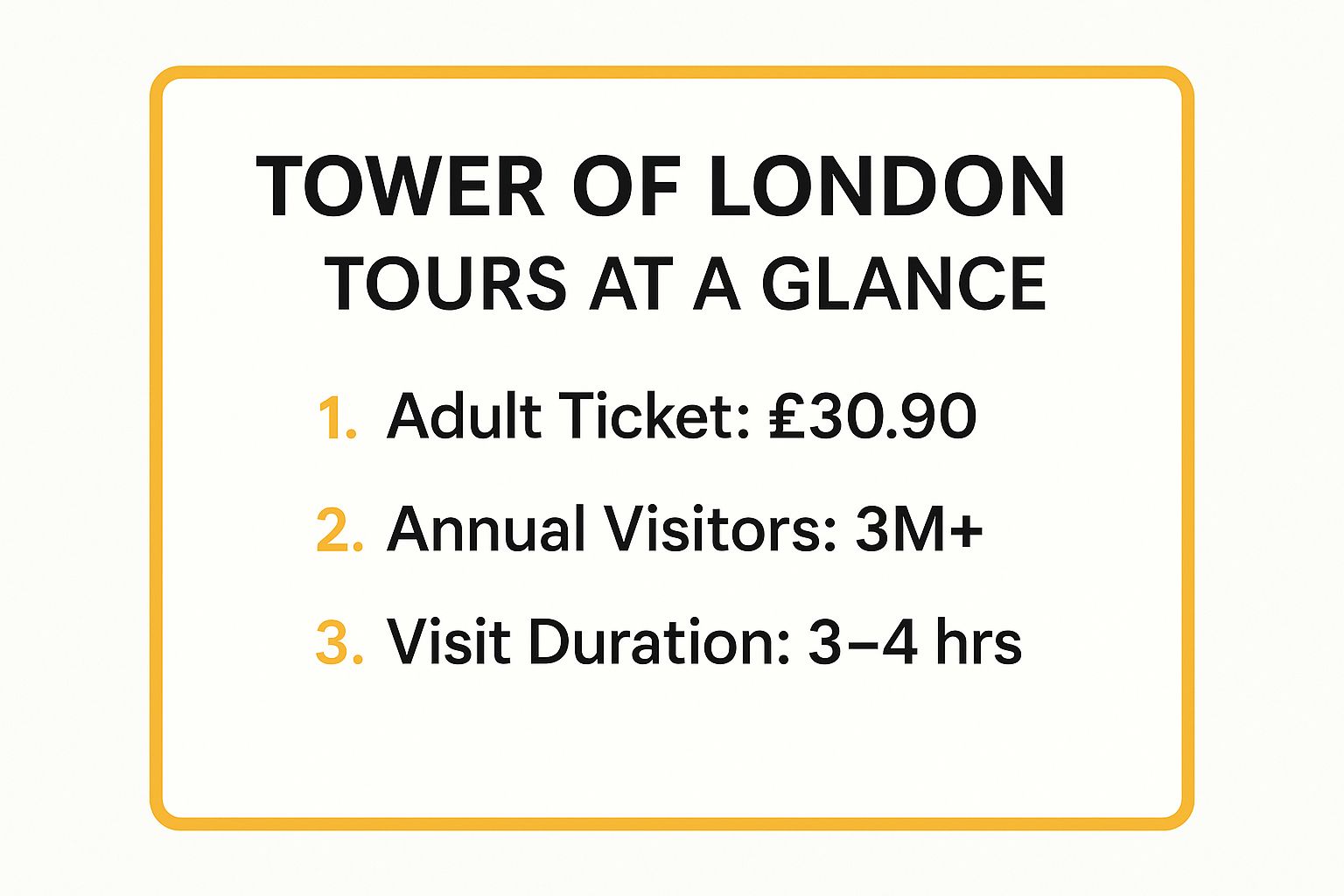 TOWER OF LONDON
TOURS AT A GLANCE

1. Adult Ticket: £30.90
2. Annual Visitors: 3M+
3. Visit Duration: 3–4 hrs