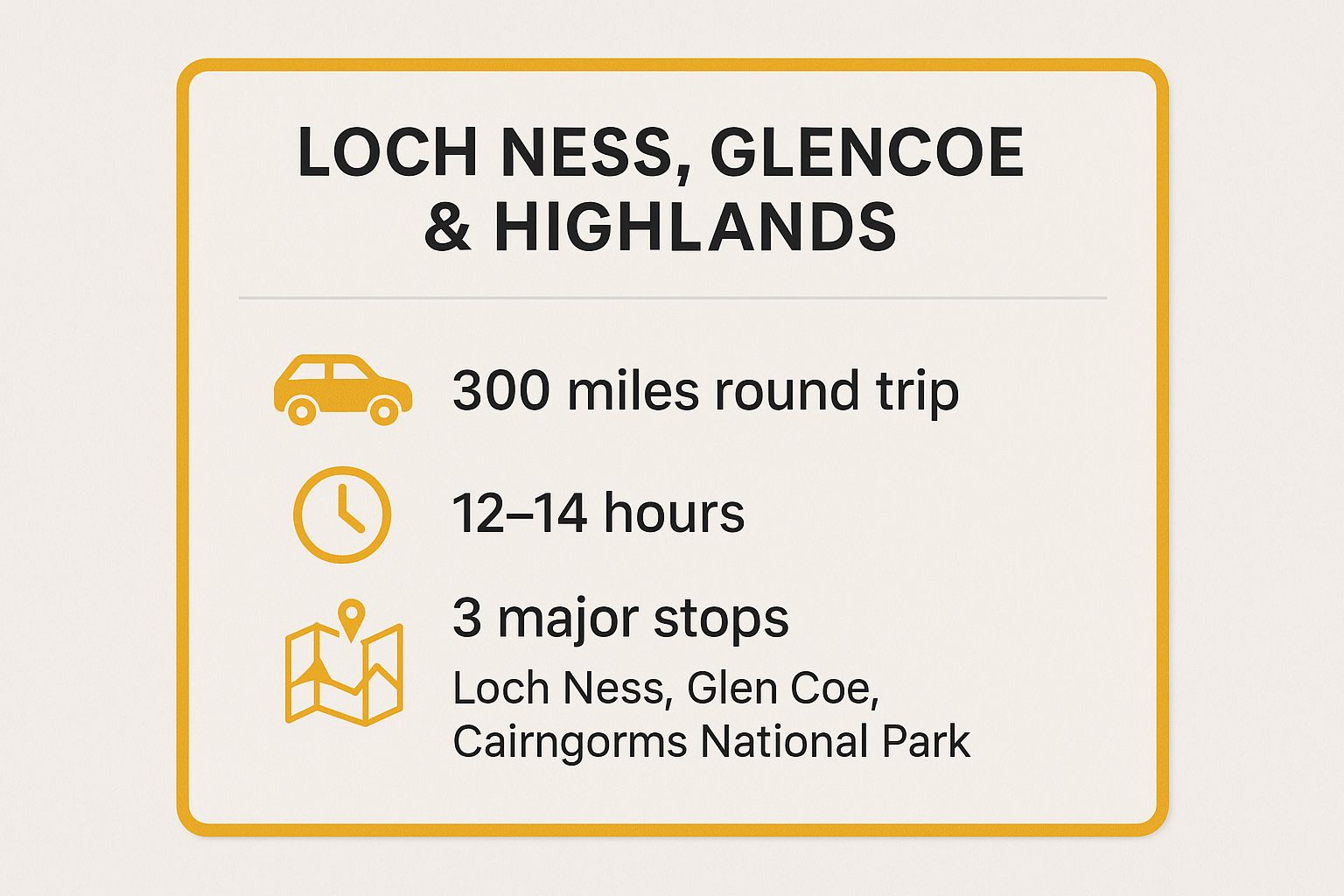 LOCH NESS, GLENCOE & HIGHLANDS

300 miles round trip

12–14 hours

3 major stops

Loch Ness, Glen Coe, Cairngorms National Park