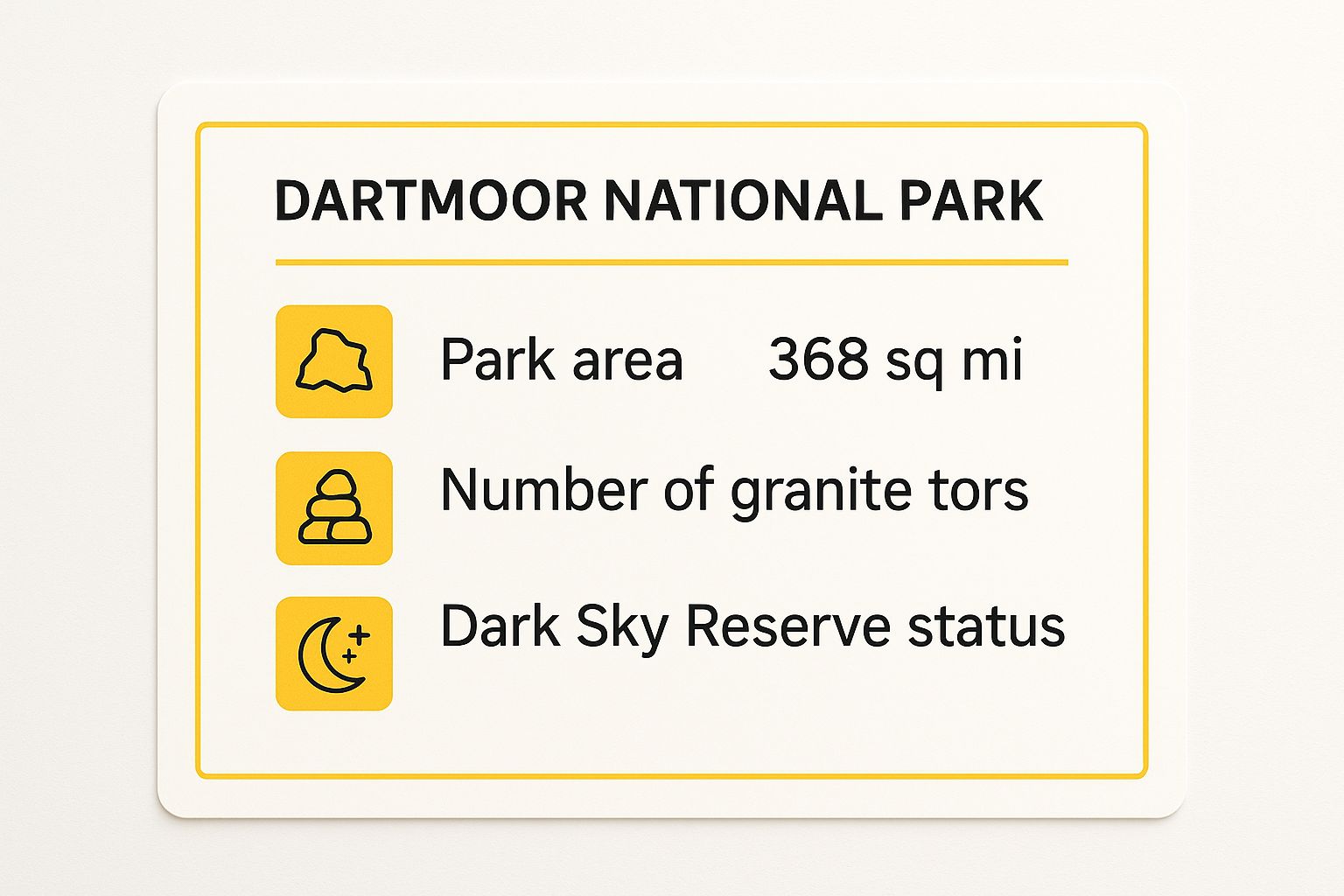 DARTMOOR NATIONAL PARK

Park area 368 sq mi

Number of granite tors

Dark Sky Reserve status